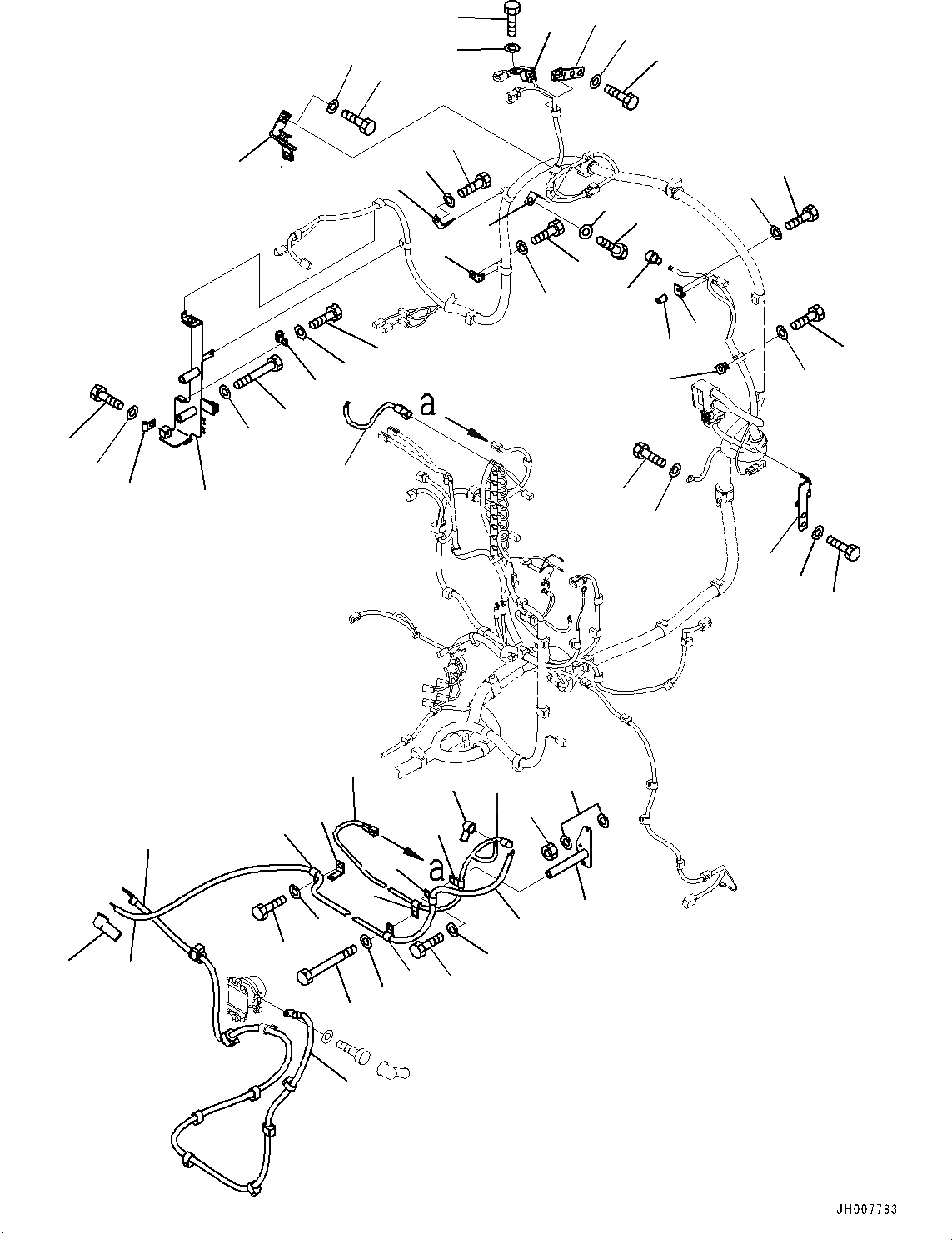 a

a

JH007783