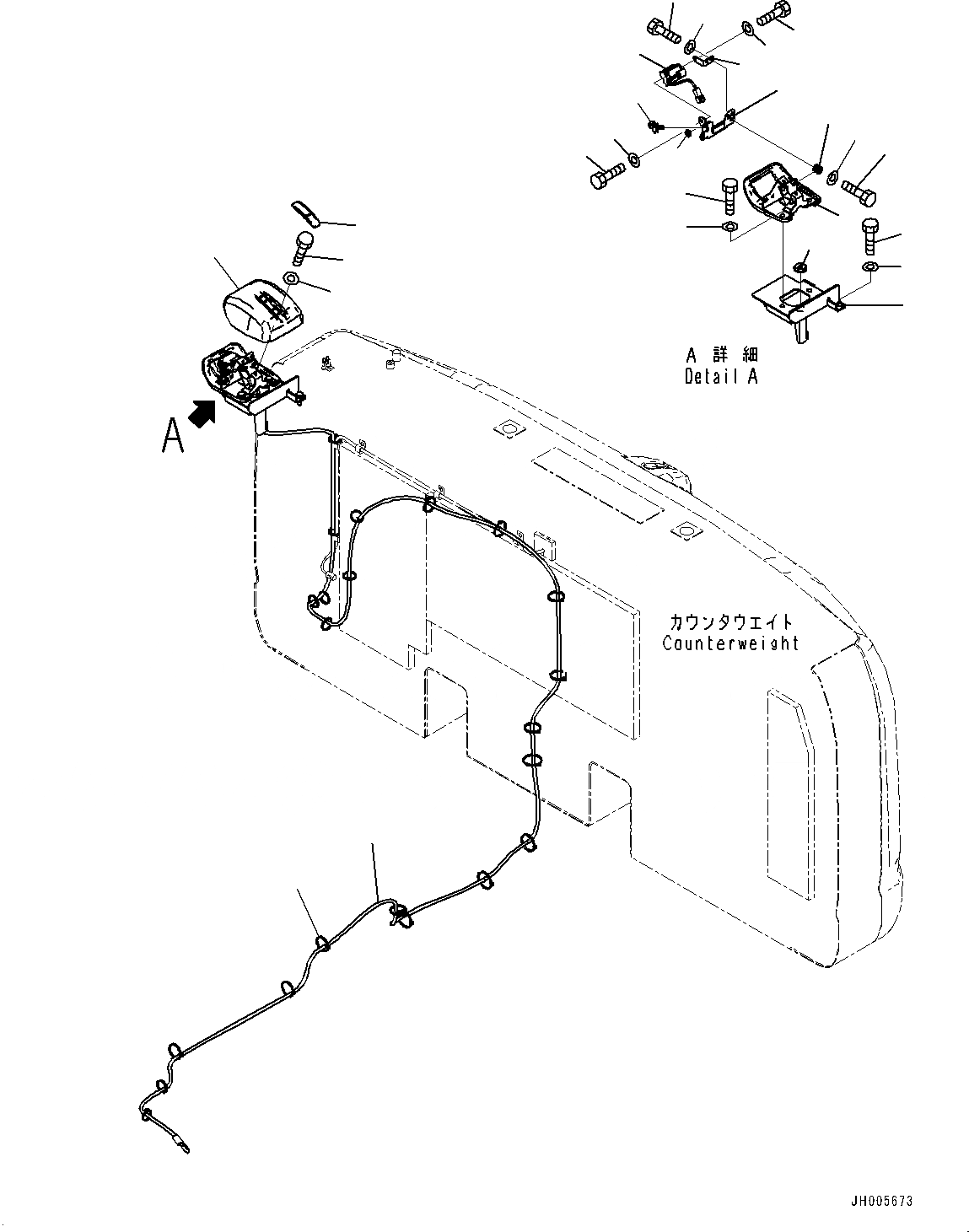 A 詳細
Detail A

A

カウンタウエイト
Counterweight

JH005673