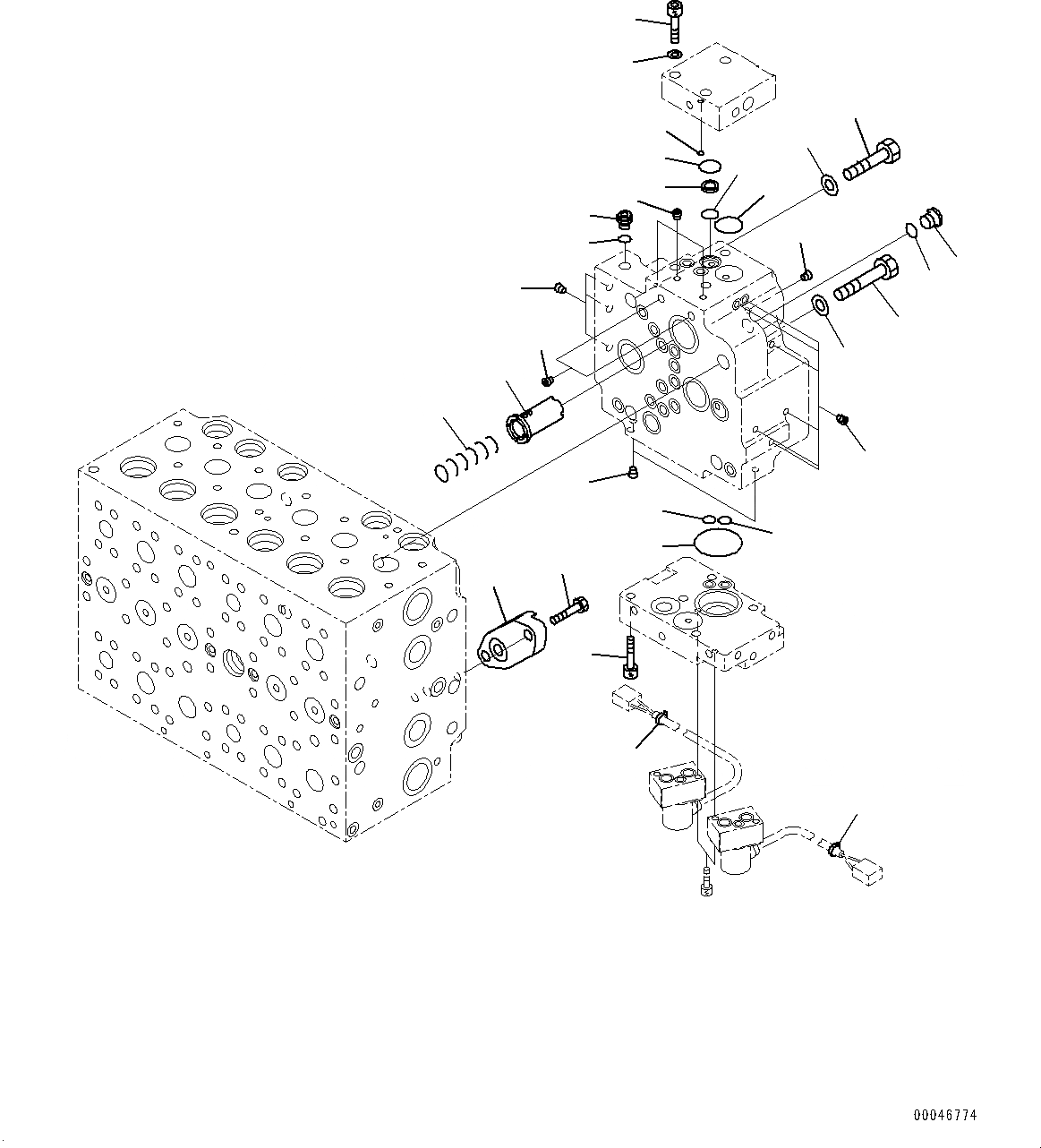 00046774