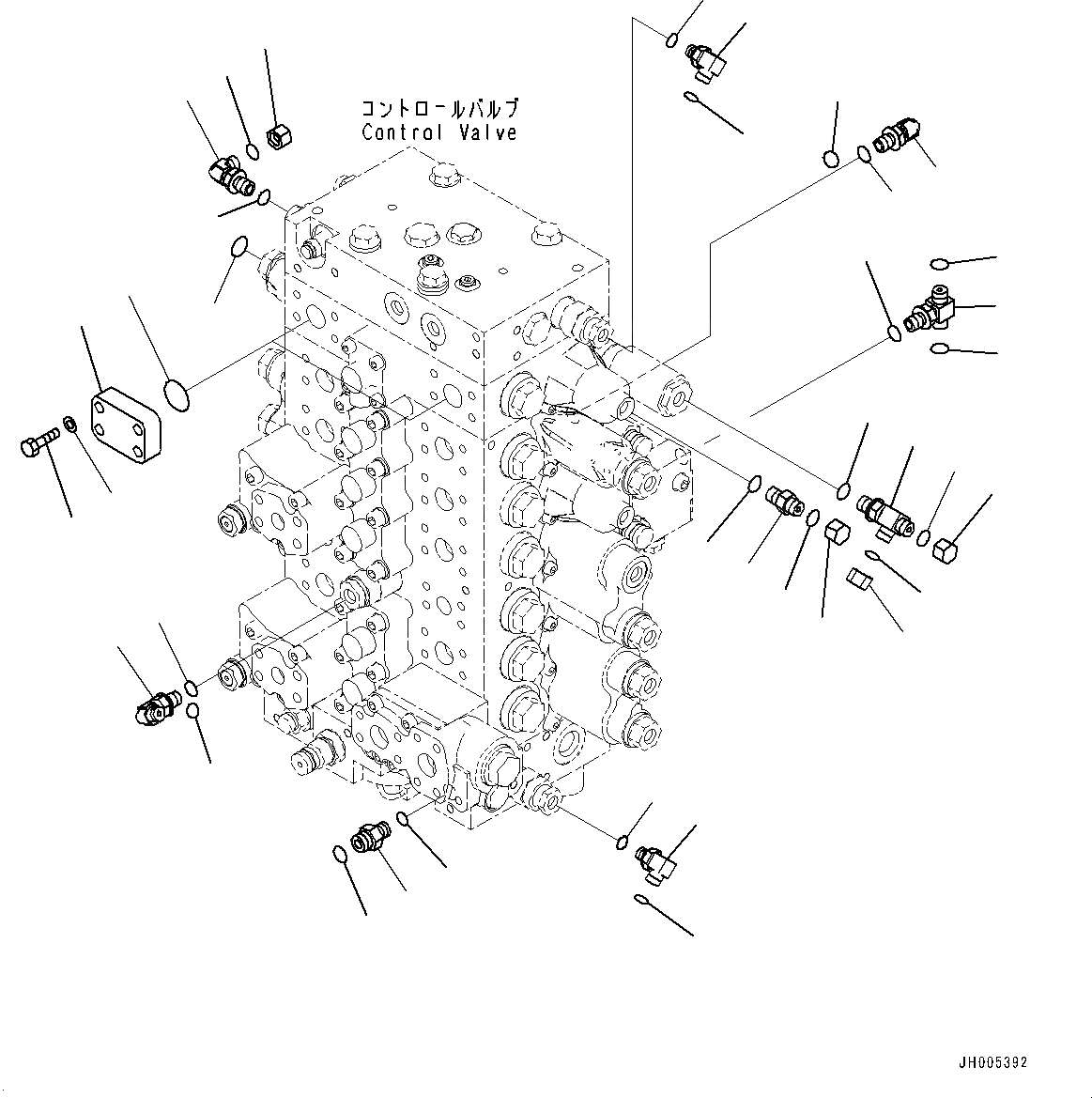 コントロールバルブ
Control Valve

JH005392