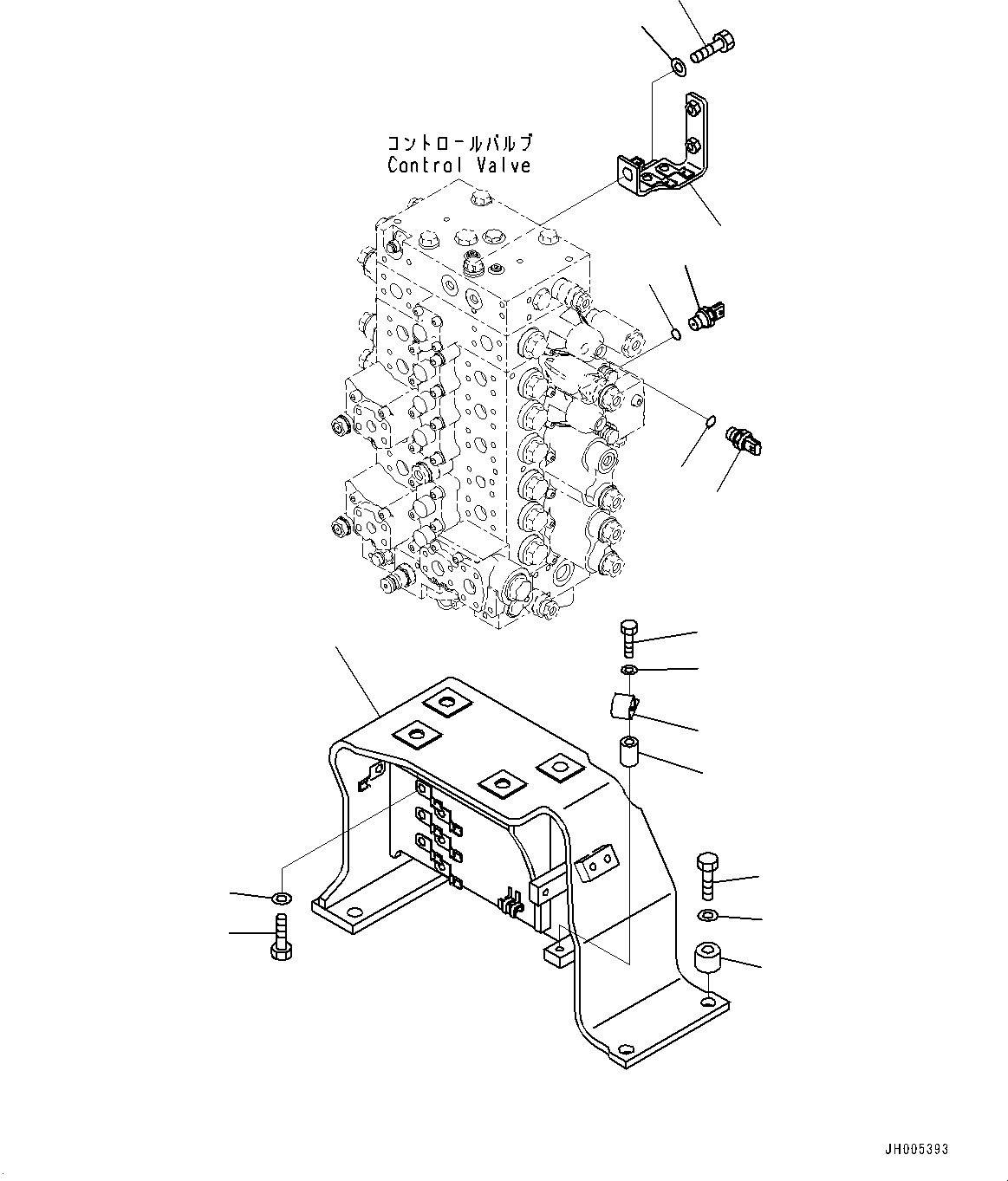 コントロールバルブ
Control Valve

JH005393