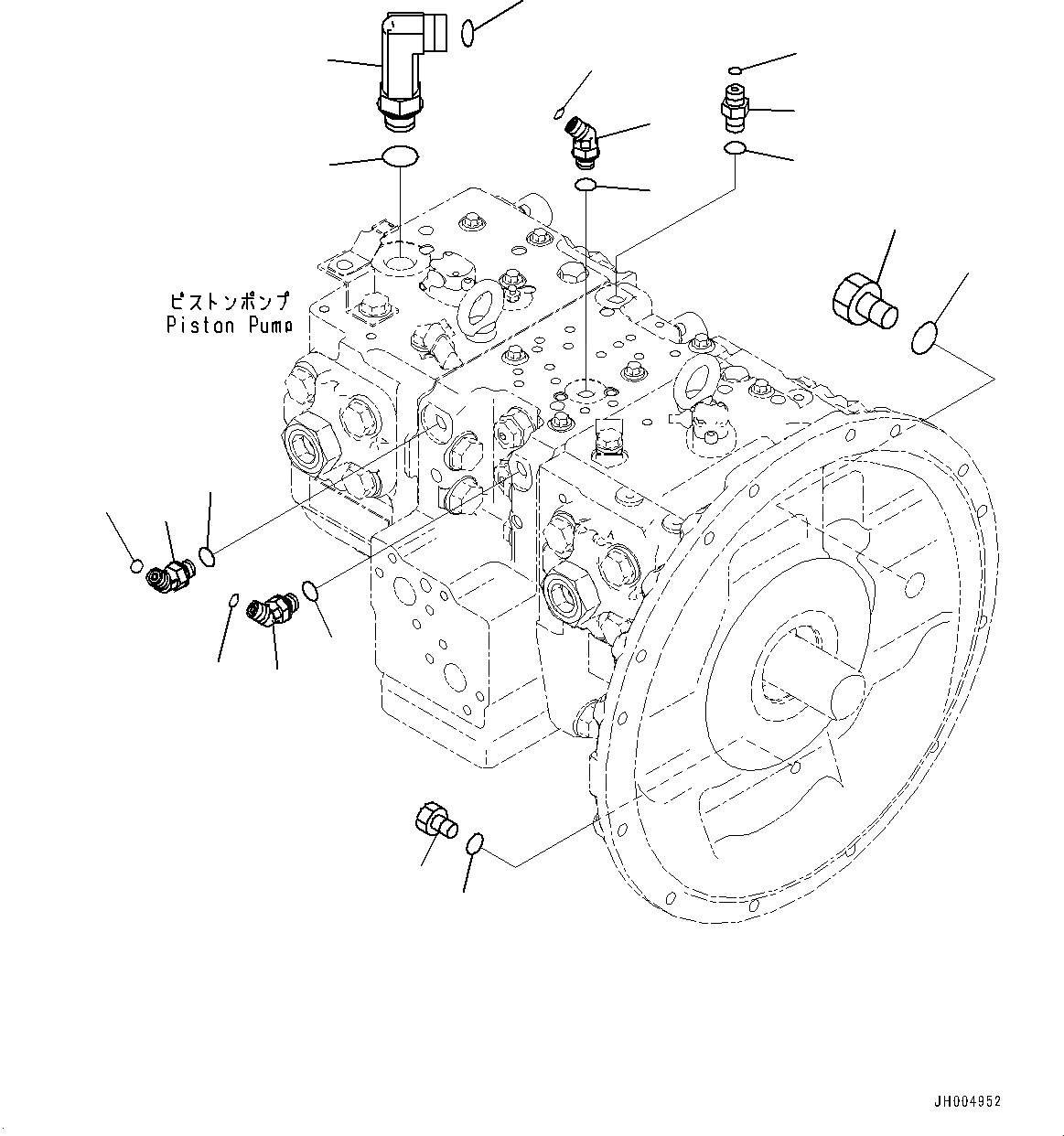 ピストンポンプ
Piston Pump

JH004952