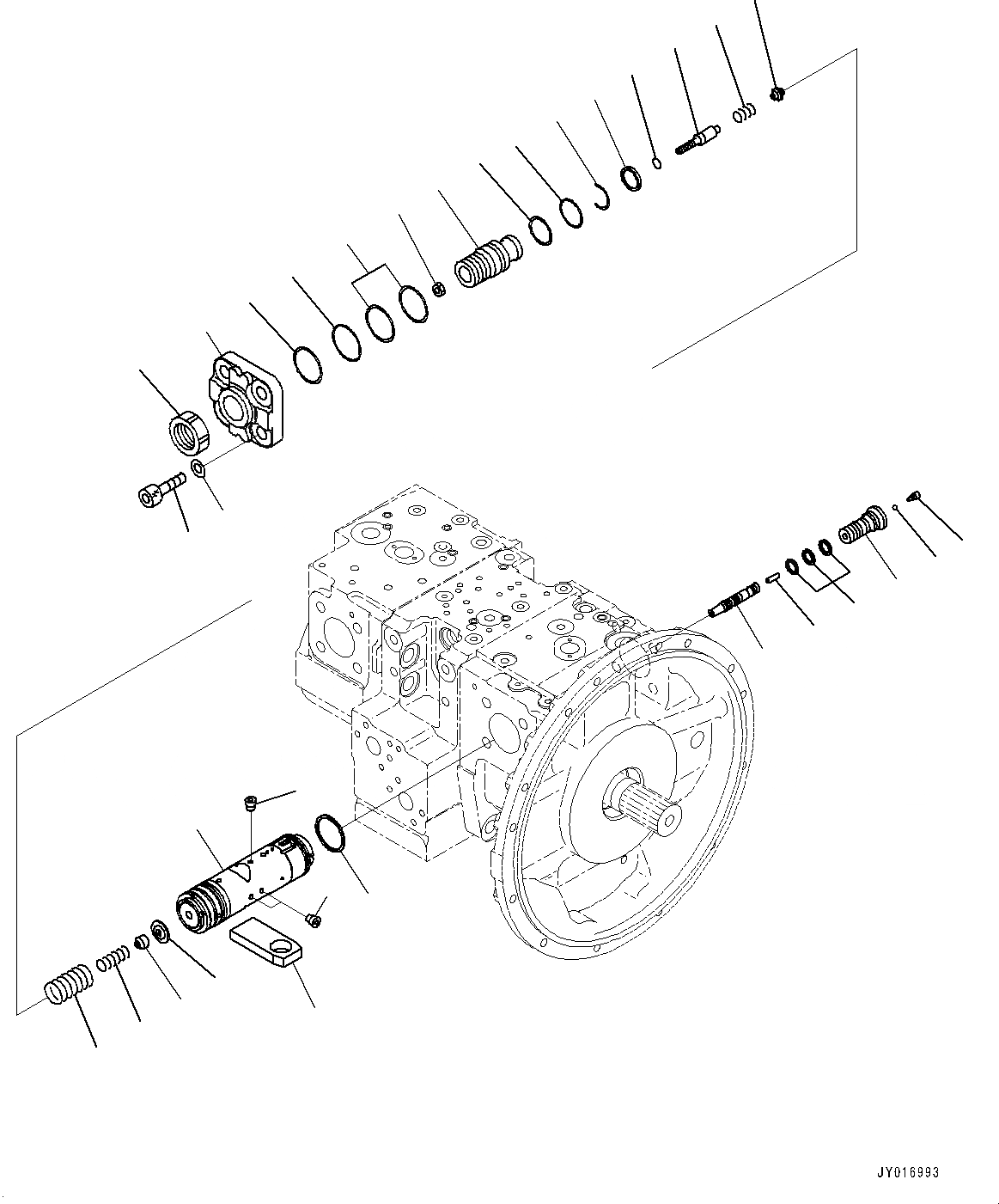 JY016993