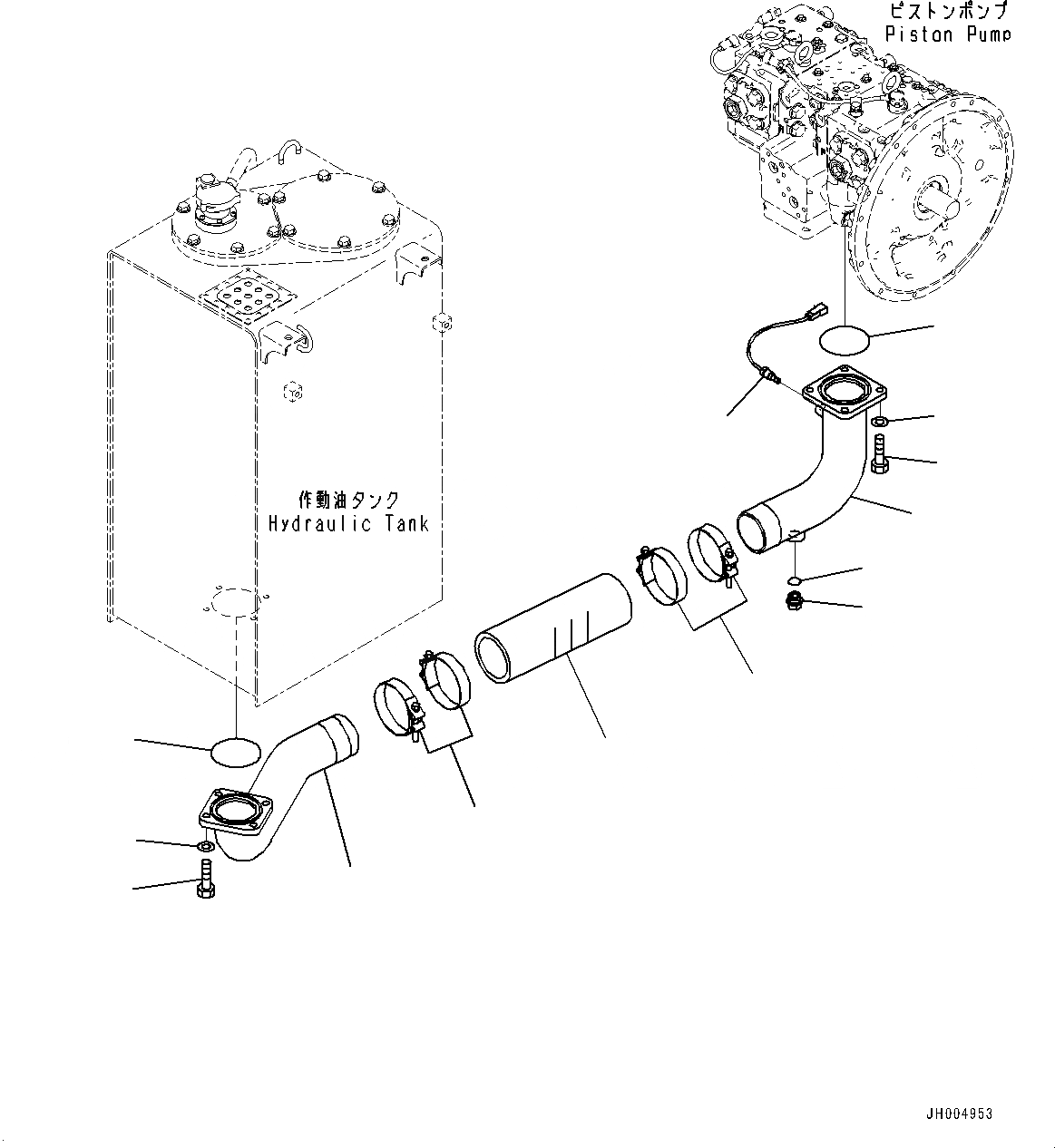 ピストンポンプ
Piston Pump

作動油タンク
Hydraulic Tank

JH004953