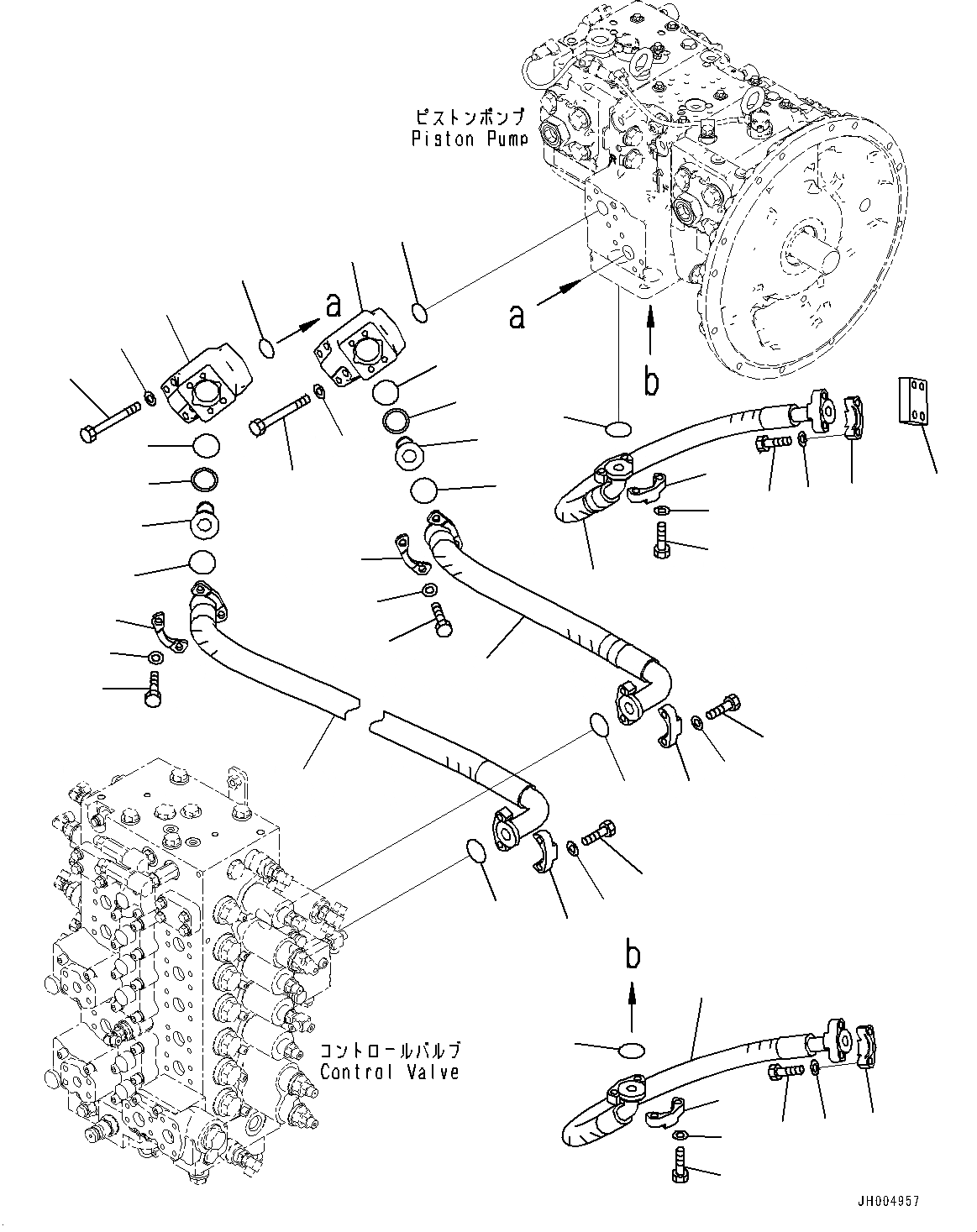 ピストンポンプ
Piston Pump

a

a

b

b

コントロールバルブ
Control Valve

JH004957