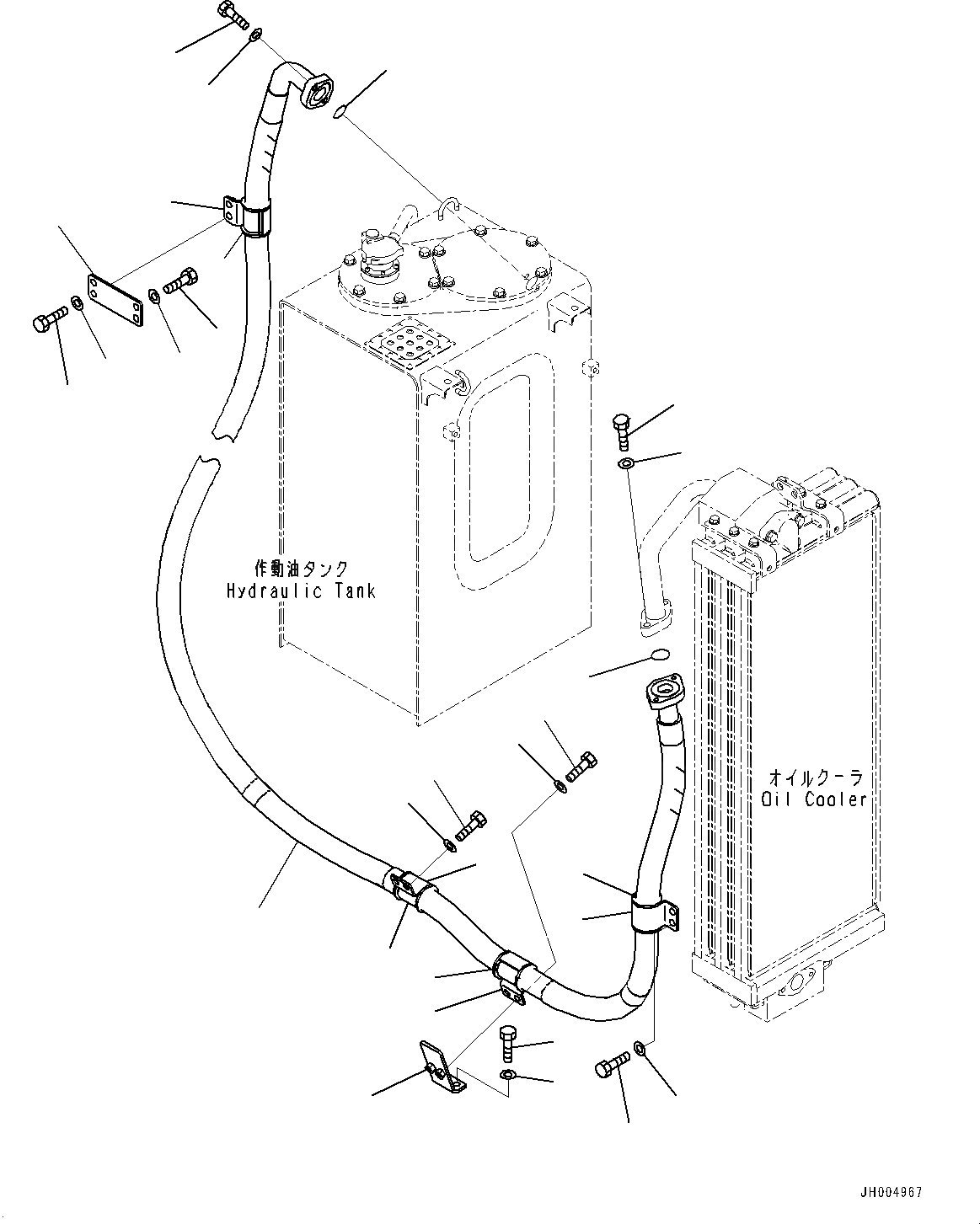 作動油タンク
Hydraulic Tank

オイルクーラ
Oil Cooler

JH004967