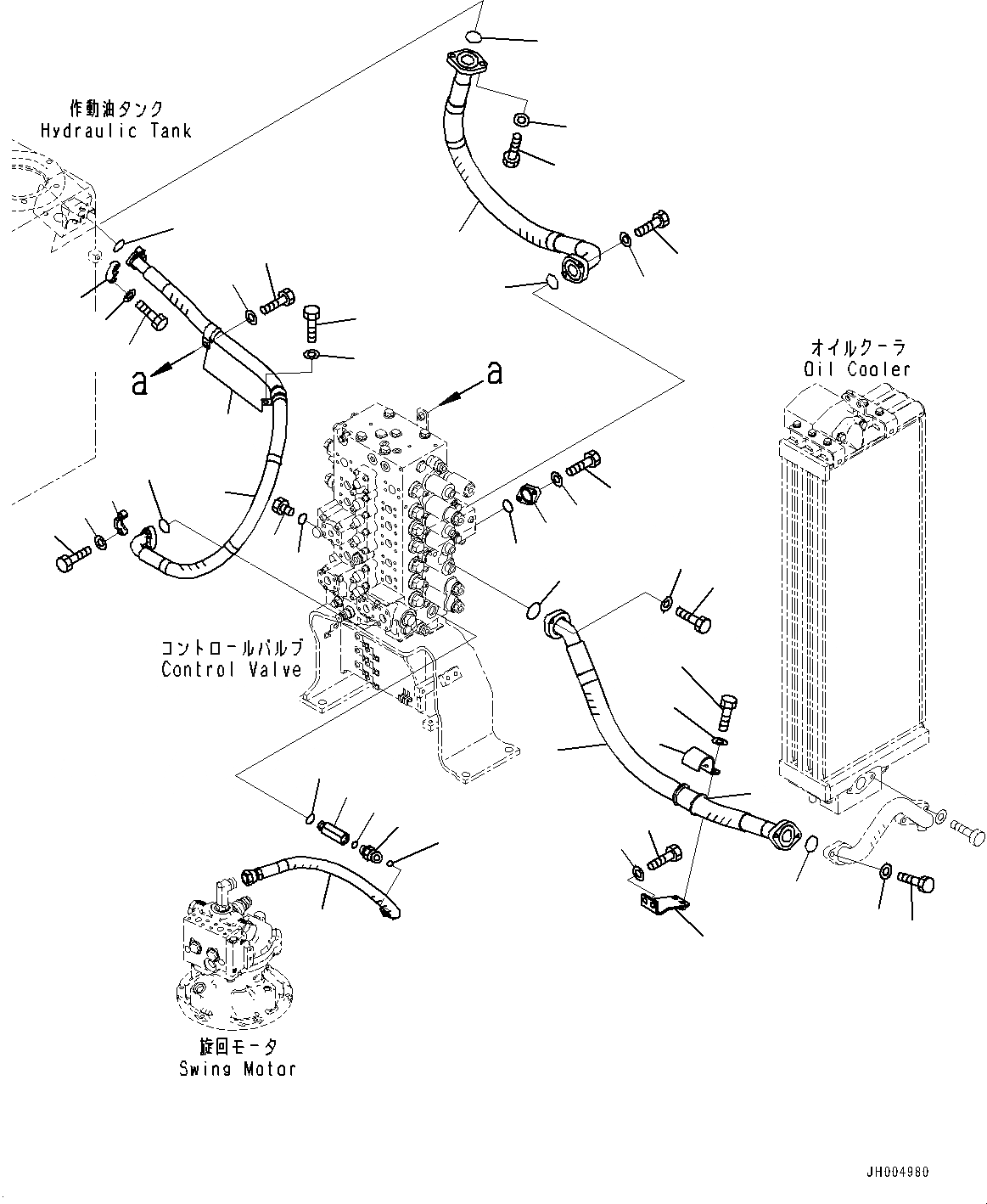 作動油タンク
Hydraulic Tank

a

a

オイルクーラ
Oil Cooler

コントロールバルブ
Control Valve

旋回モータ
Swing Motor

JH004980