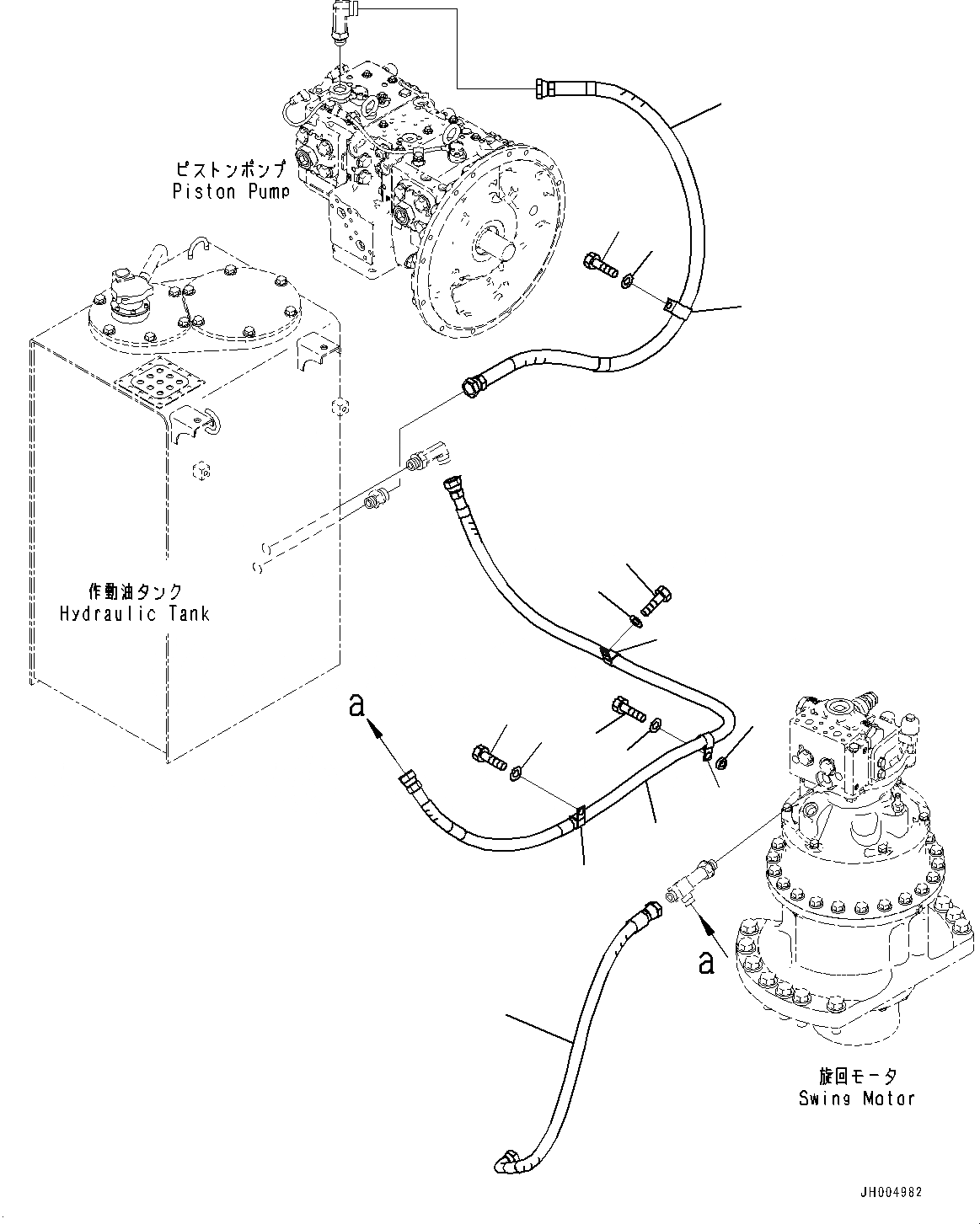 ピストンポンプ
Piston Pump

作動油タンク
Hydraulic Tank

a

a

旋回モータ
Swing Motor

JH004982