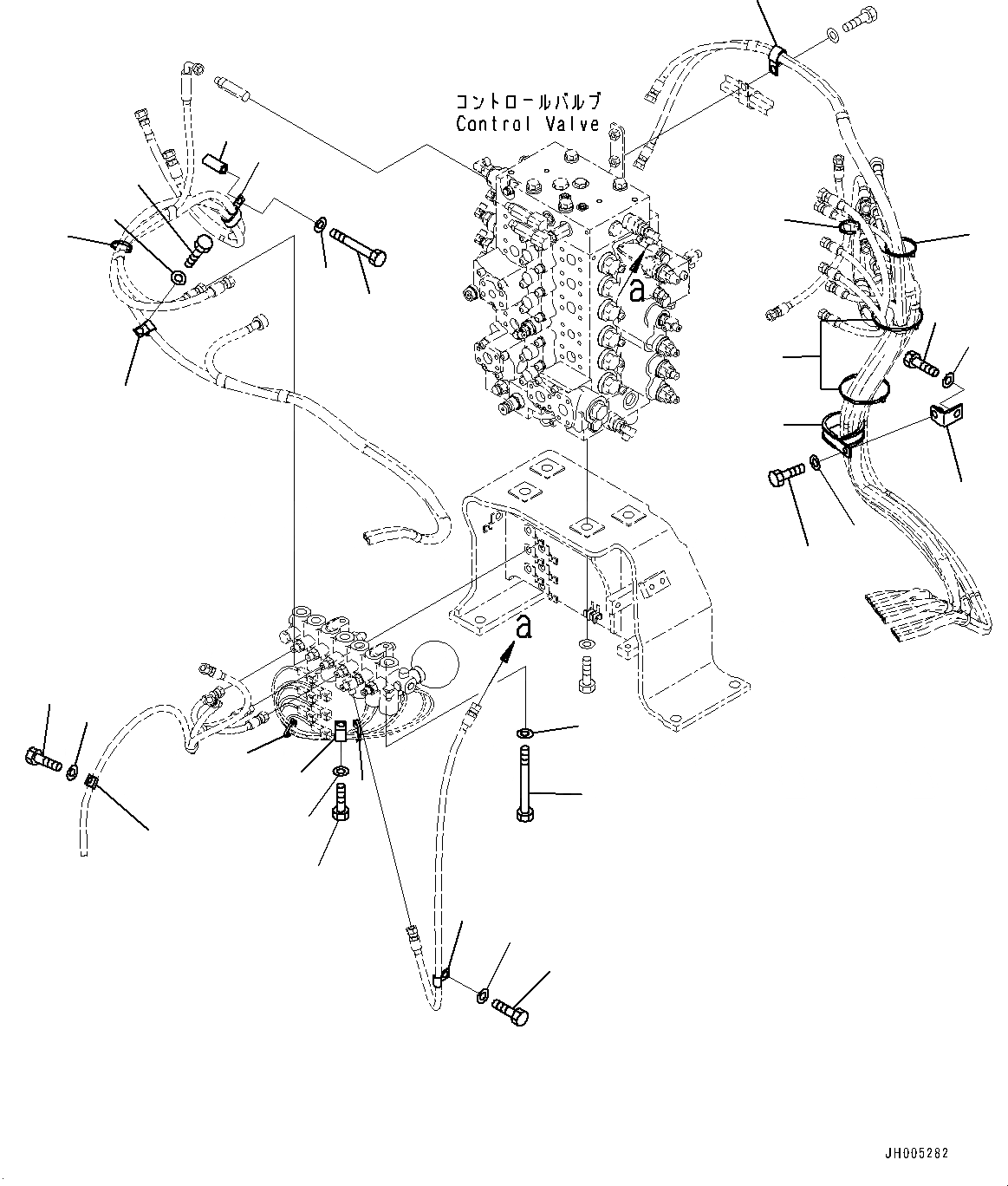 コントロールバルブ
Control Valve

a

a

JH005282