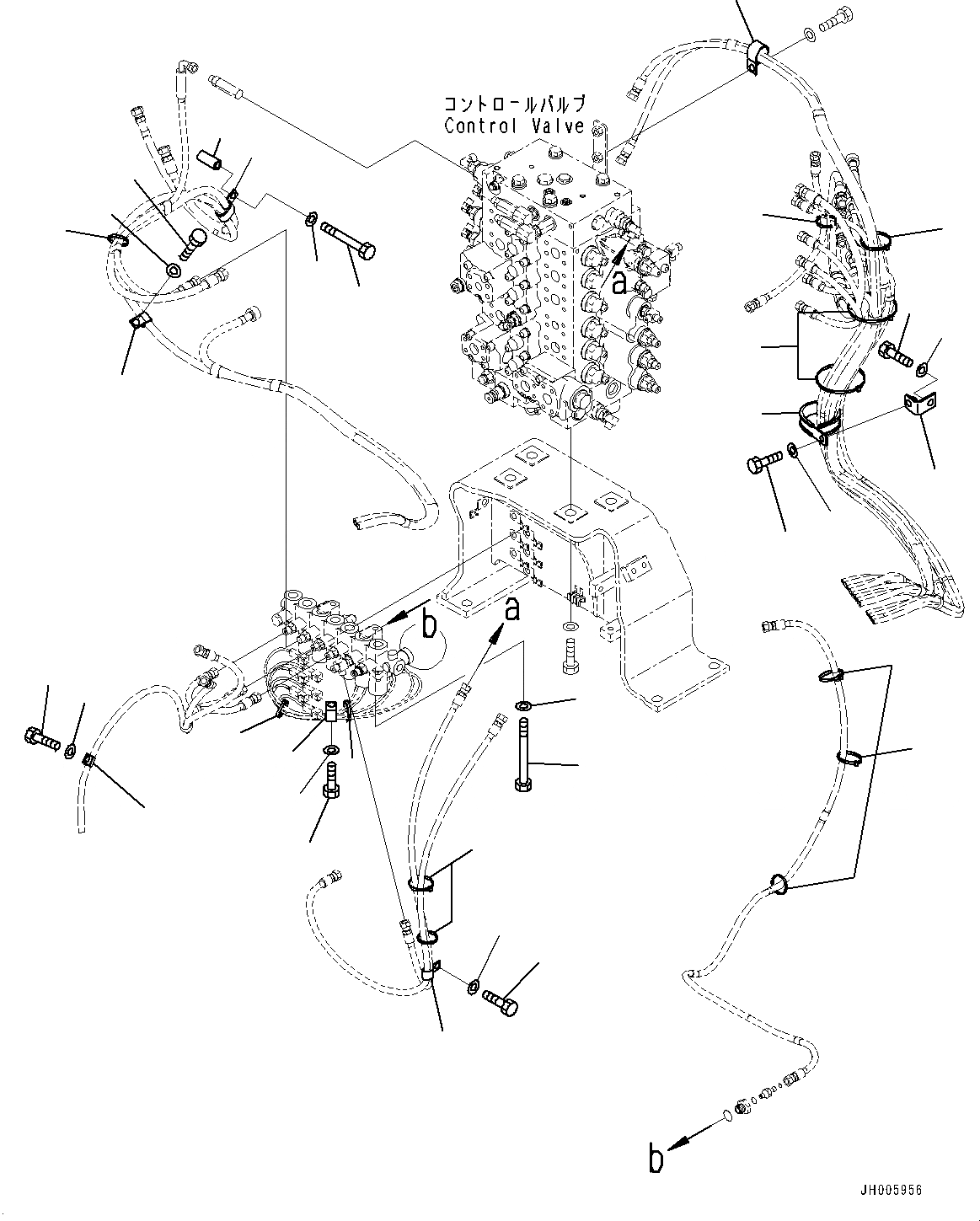 コントロールバルブ
Control Valve

a

b

a

b

JH005956