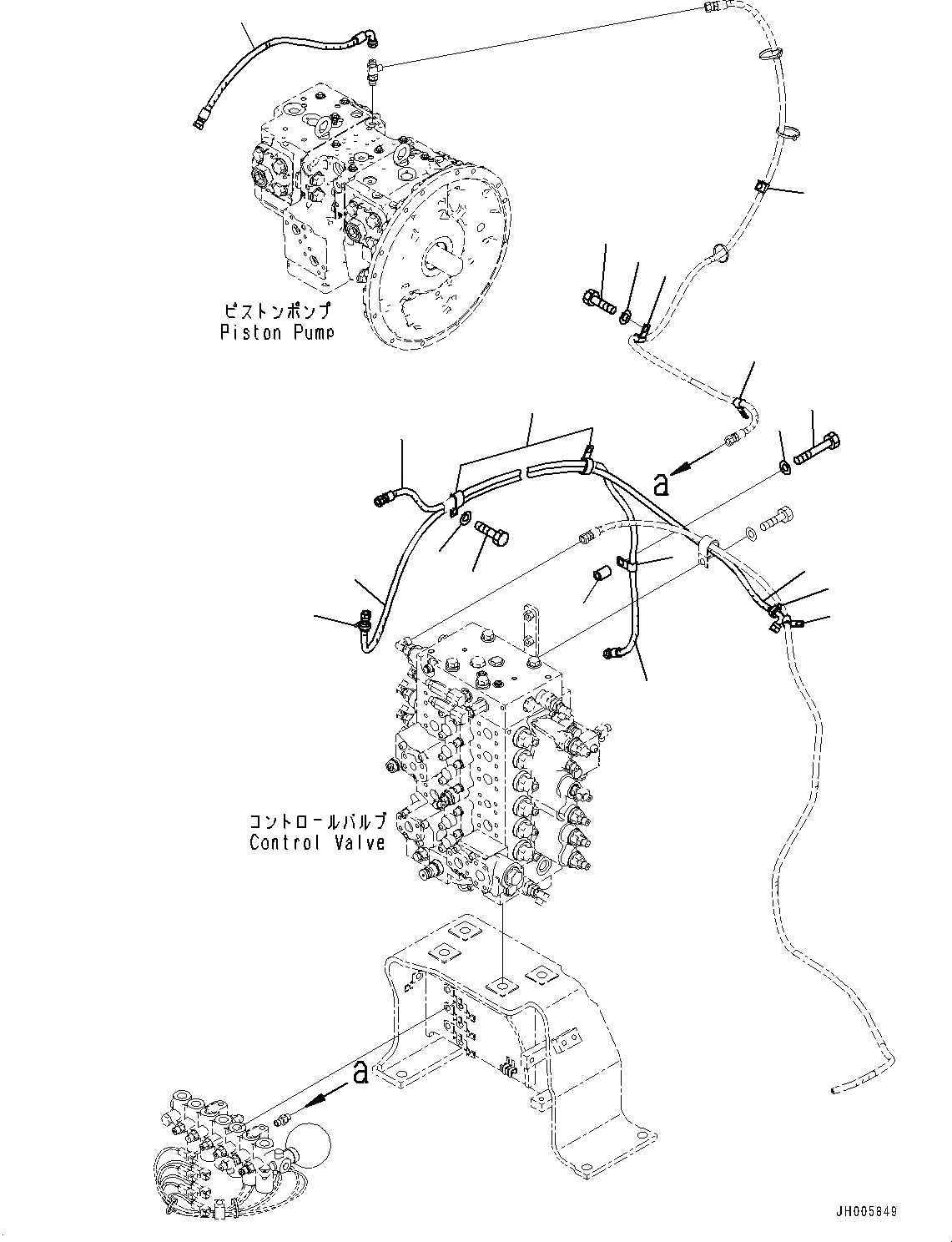 ピストンポンプ
Piston Pump

a

コントロールバルブ
Control Valve

a

JH005849