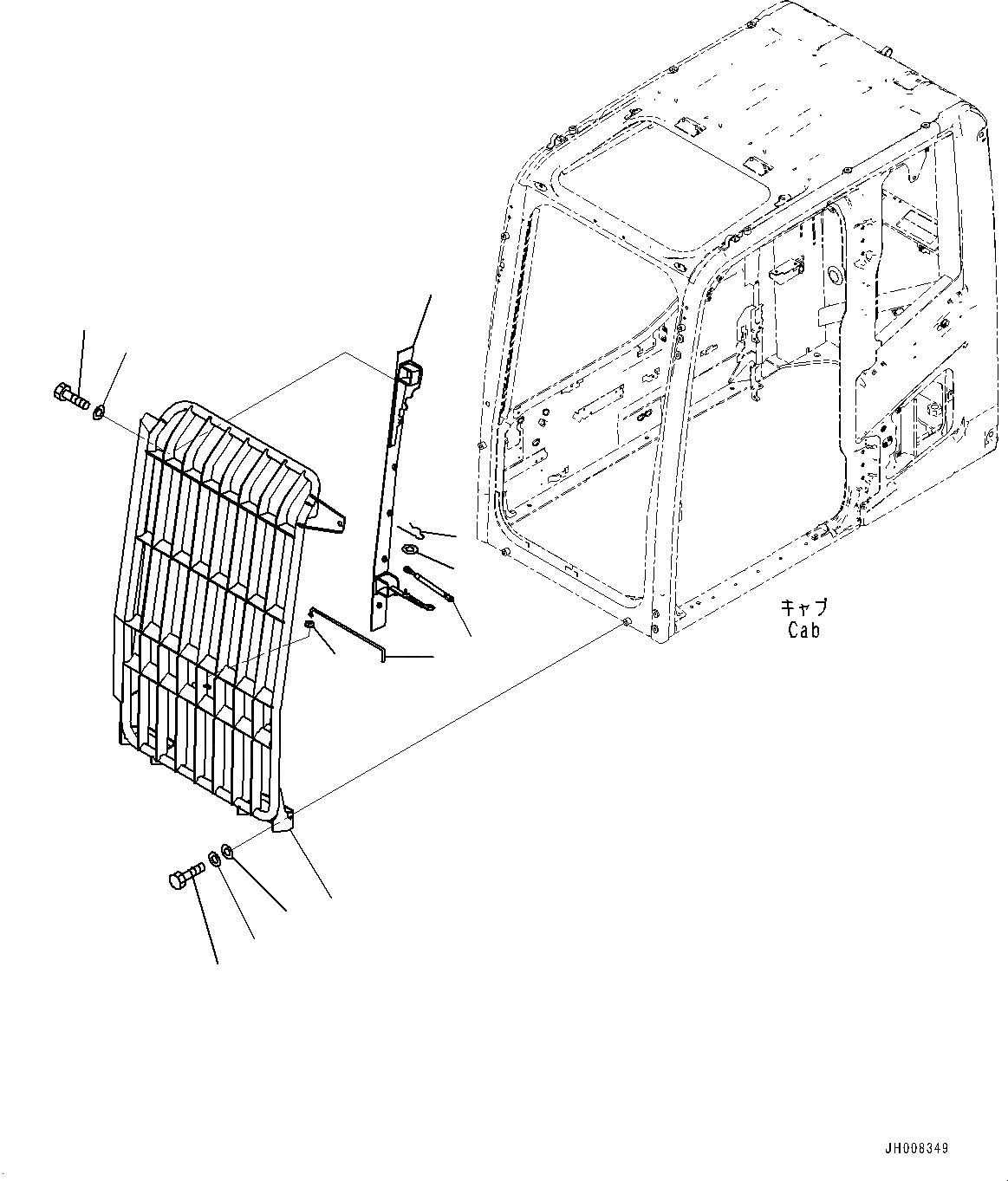 キャブ
Cab

JH008349