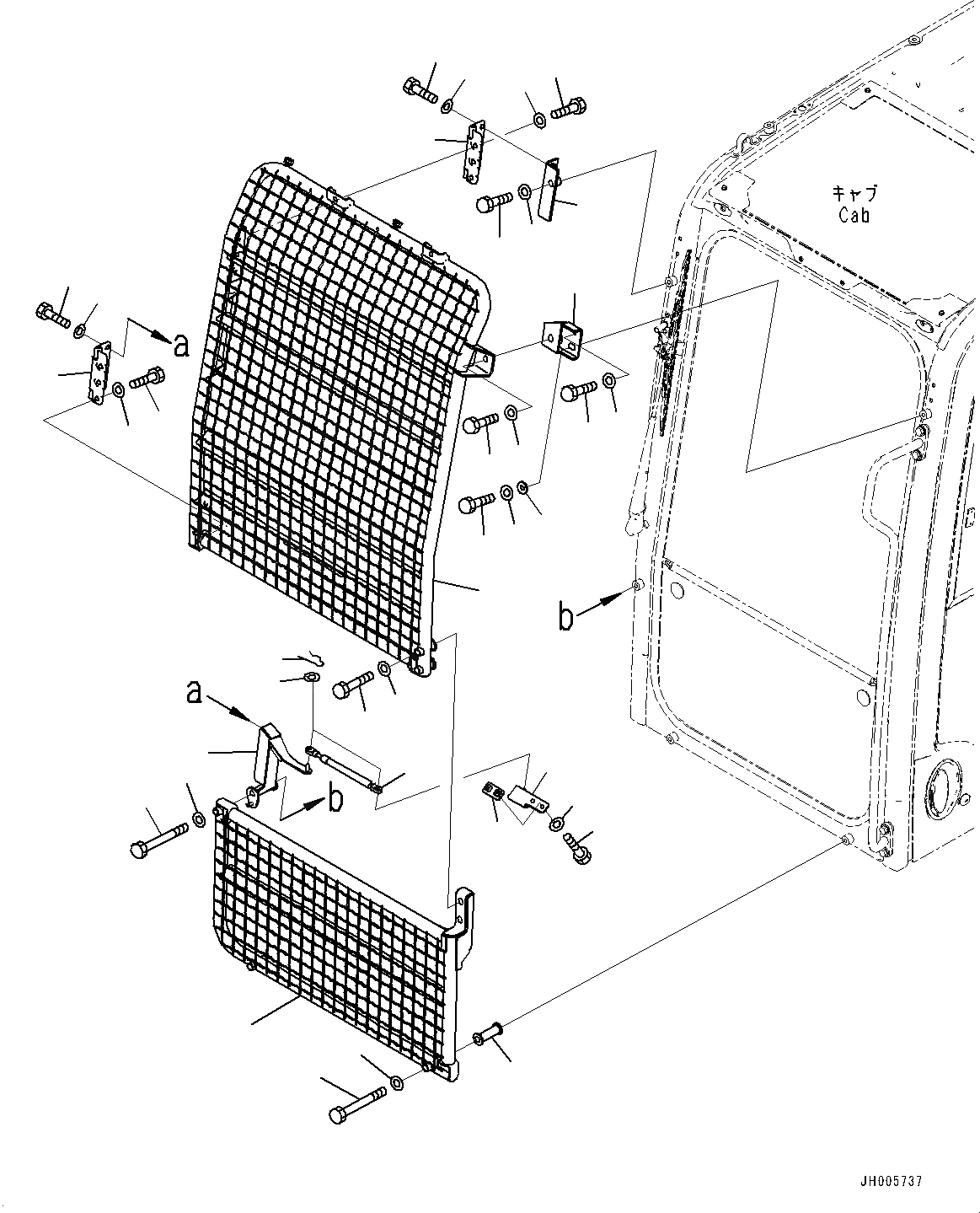 キャブ
Cab

a

b

a

b

JH005737