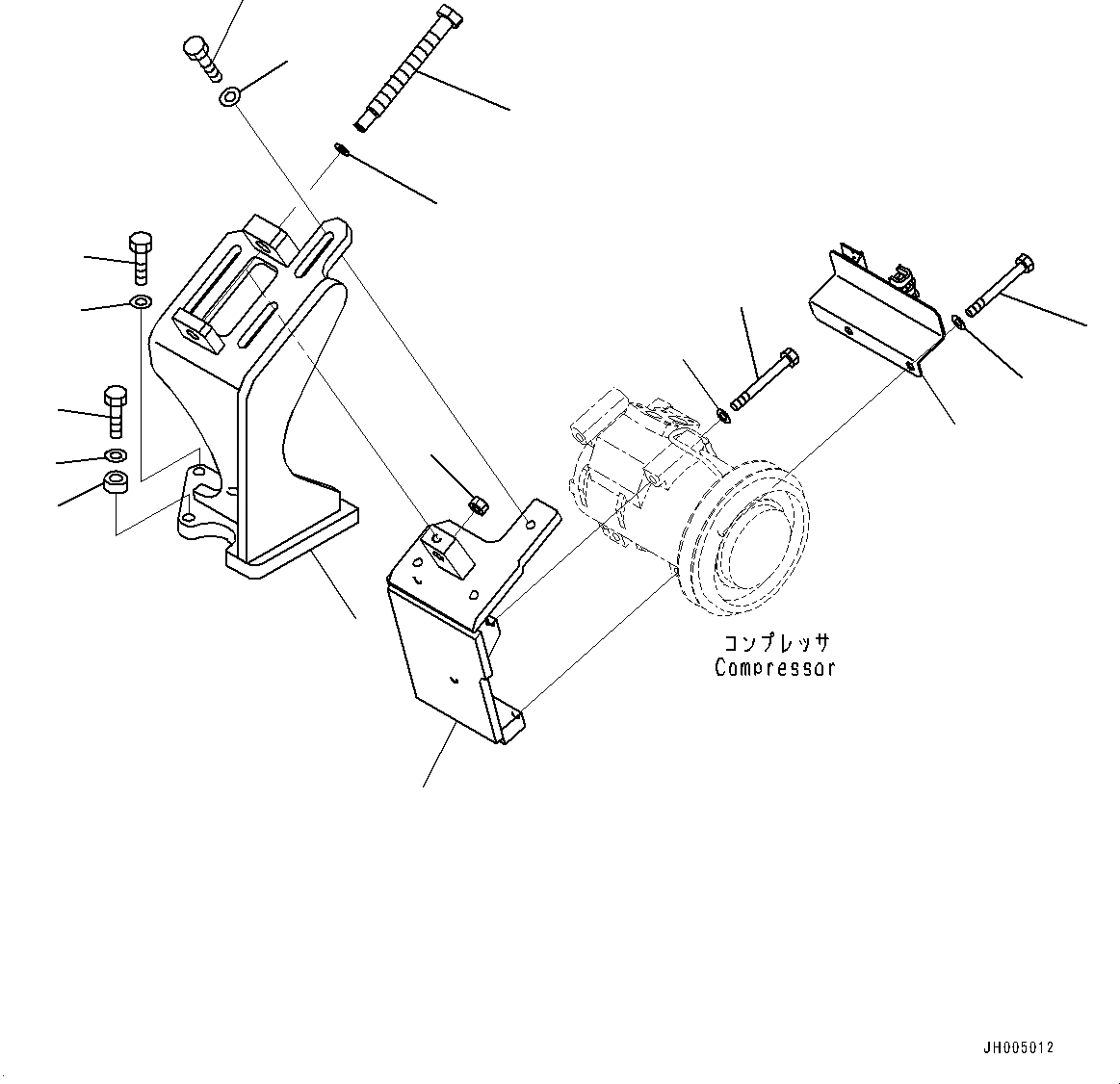 コンプレッサ
Compressor

JH005012