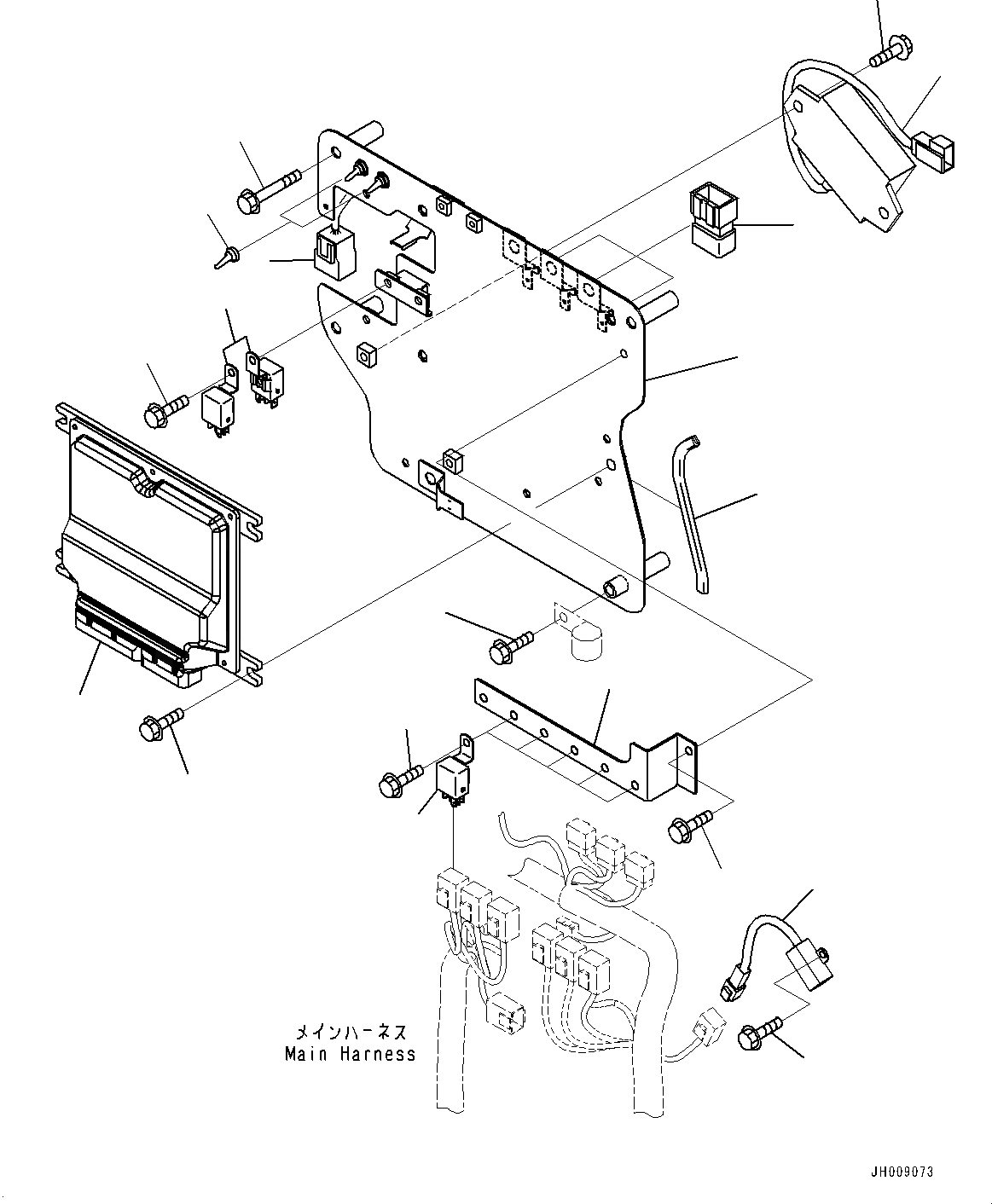 メインハーネス
Main Harness

JH009073