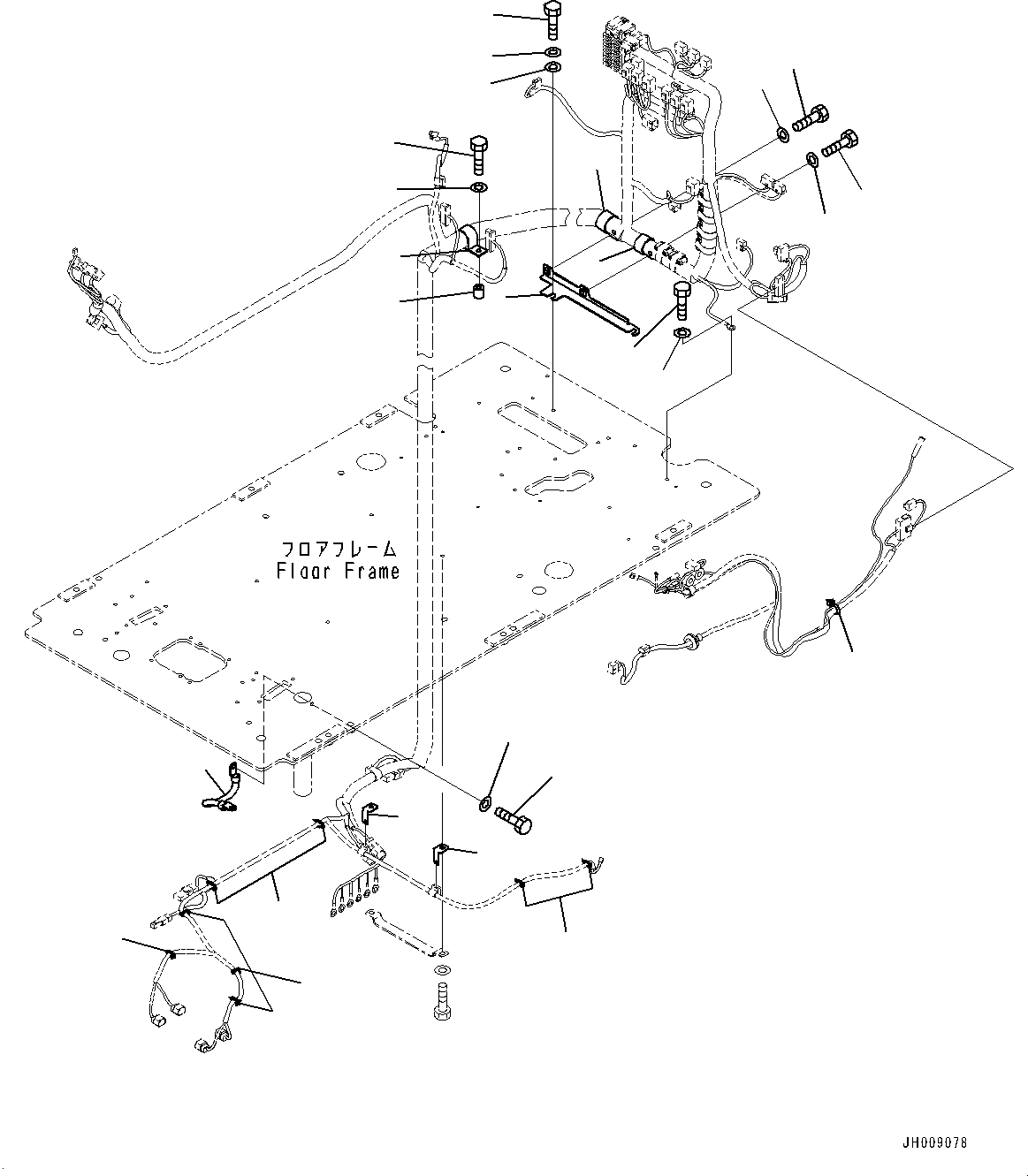 フロアフレーム
Floor Frame

JH009078