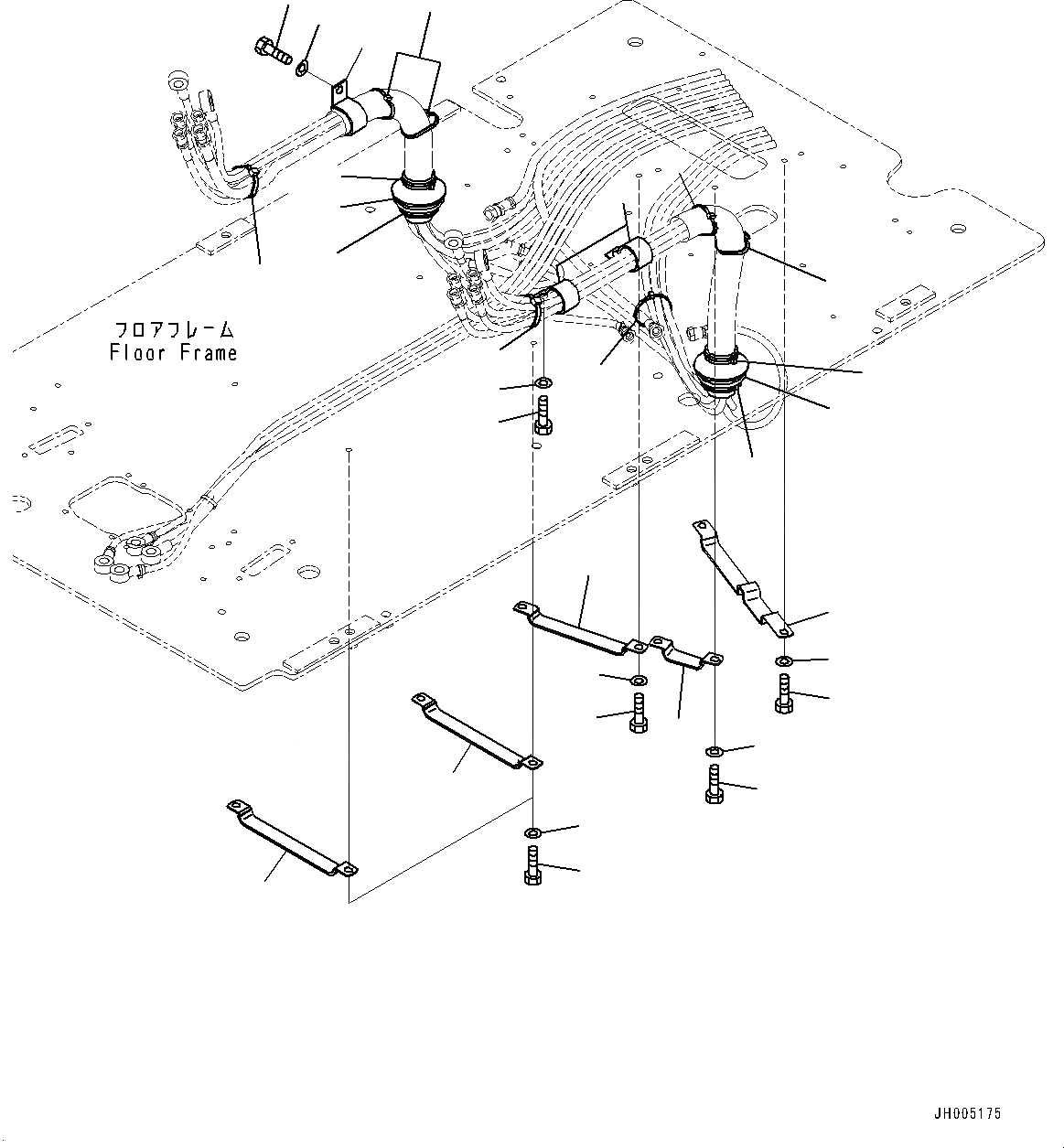 フロアフレーム
Floor Frame

JH005175