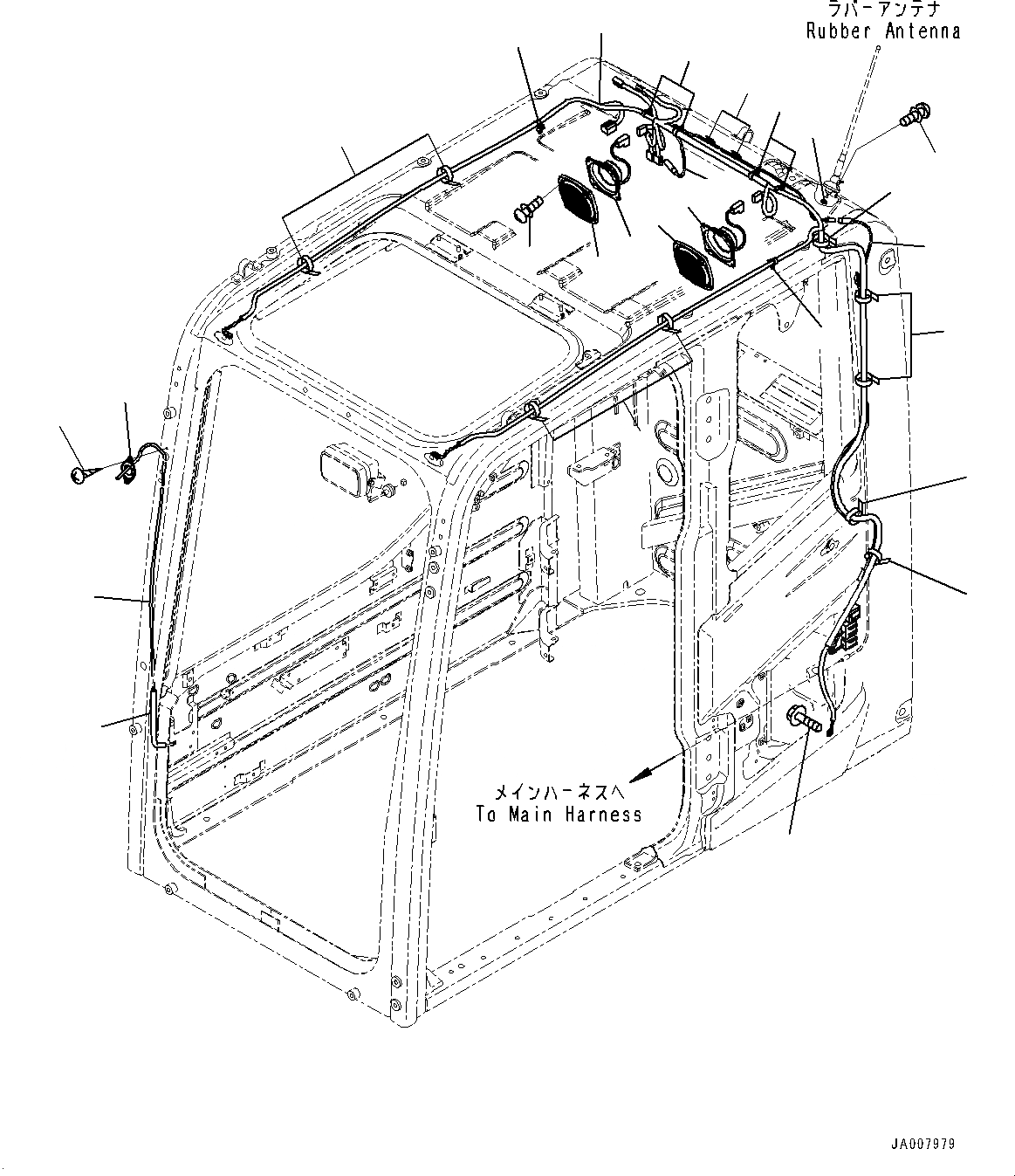 ラバーアンテナ
Rubber Antenna

メインハーネスへ
To Main Harness

JA007979