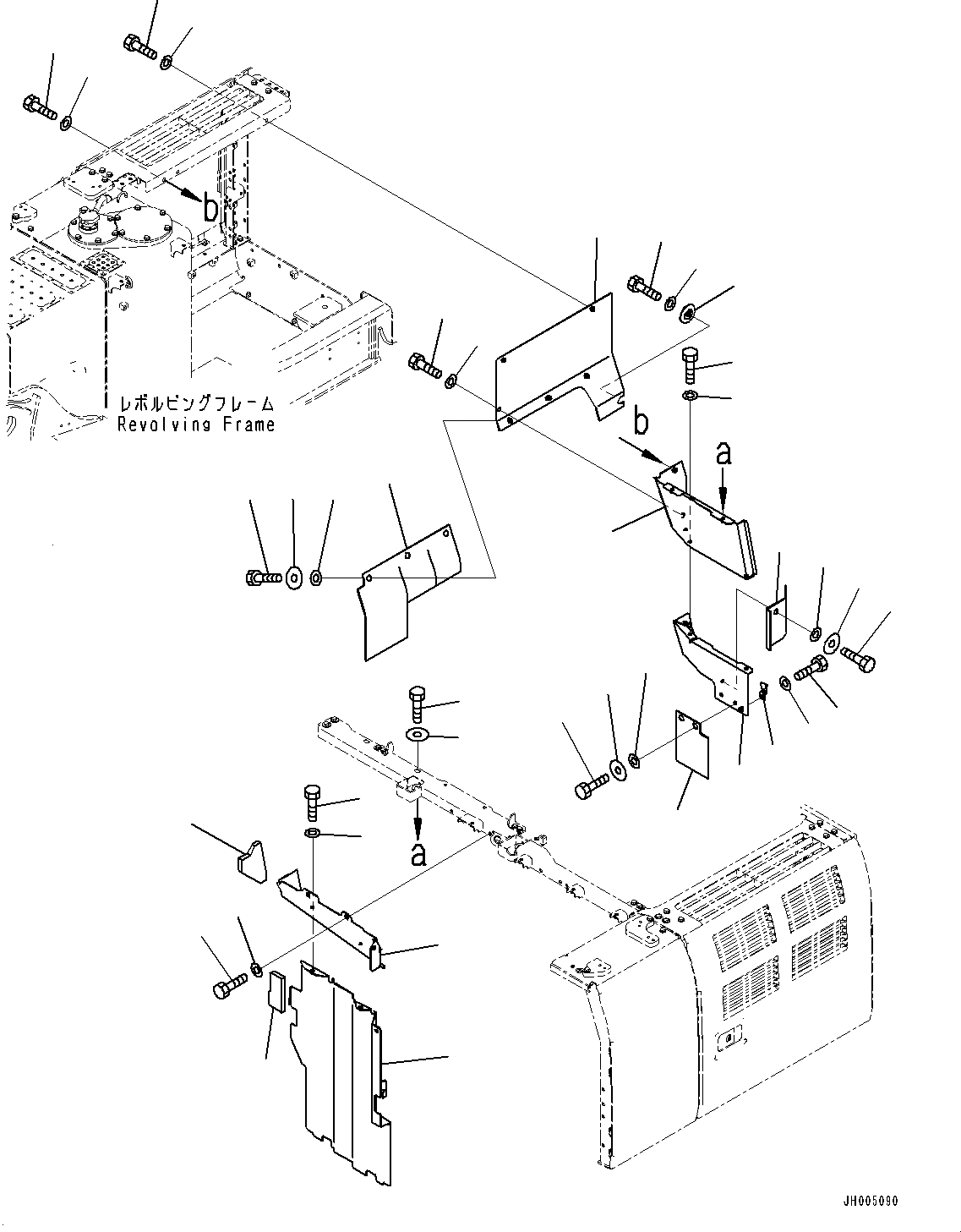 b

レボルビングフレーム
Revolving Frame

b

a

a

JH005090