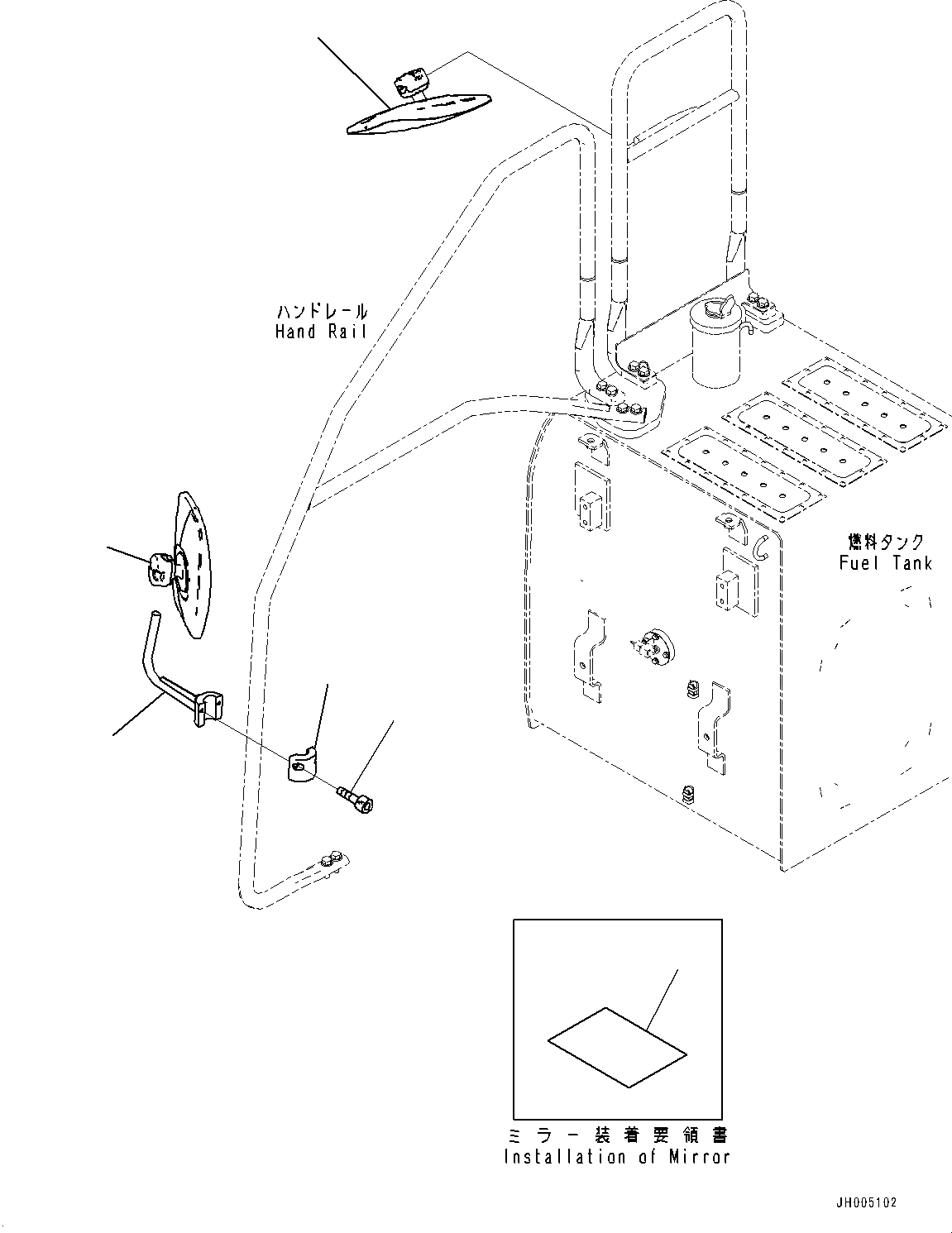 ハンドレール
Hand Rail

燃料タンク
Fuel Tank

ミラー装着要領書
Installation of Mirror

JH005102