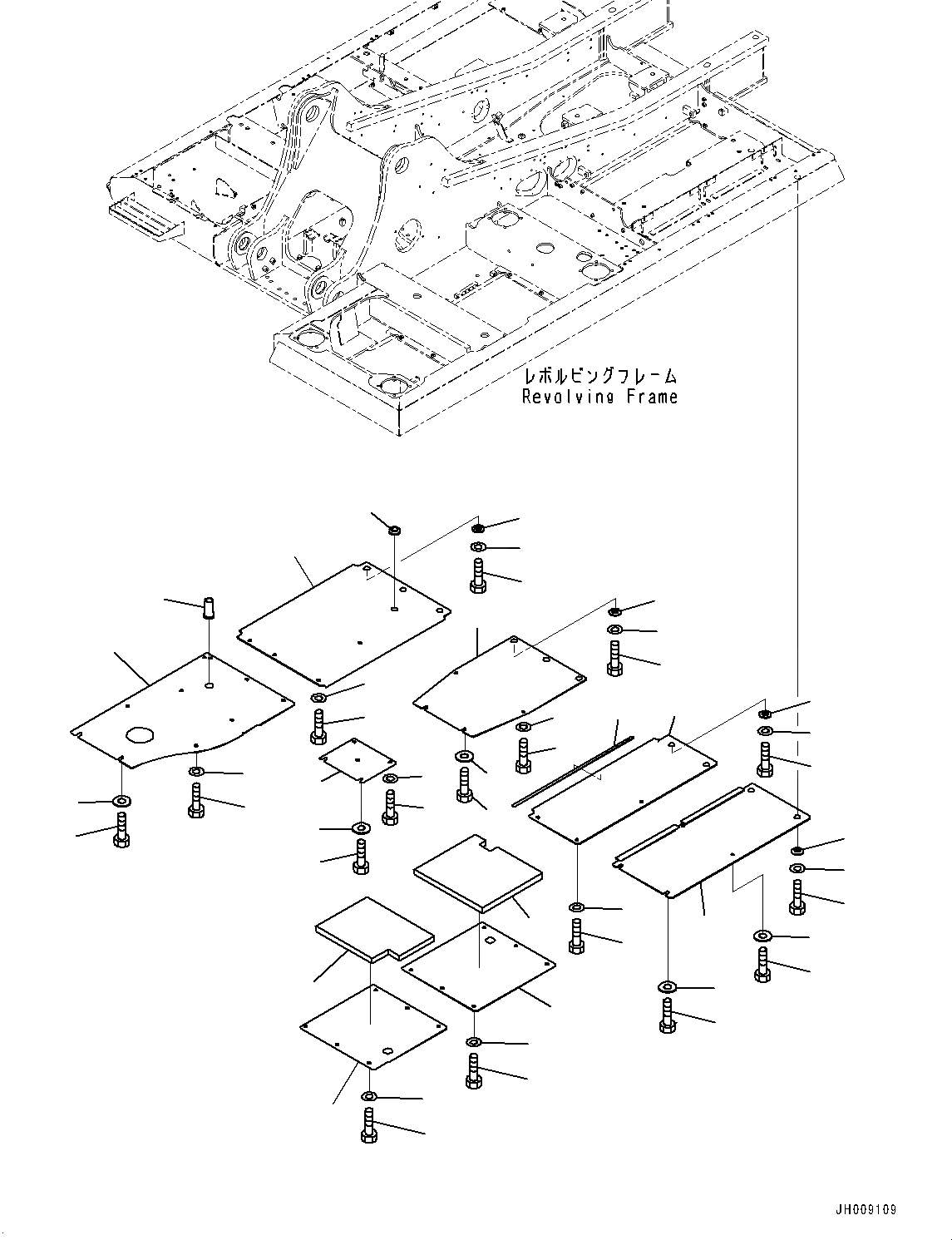 レボルビングフレーム
Revolving Frame

JH009109