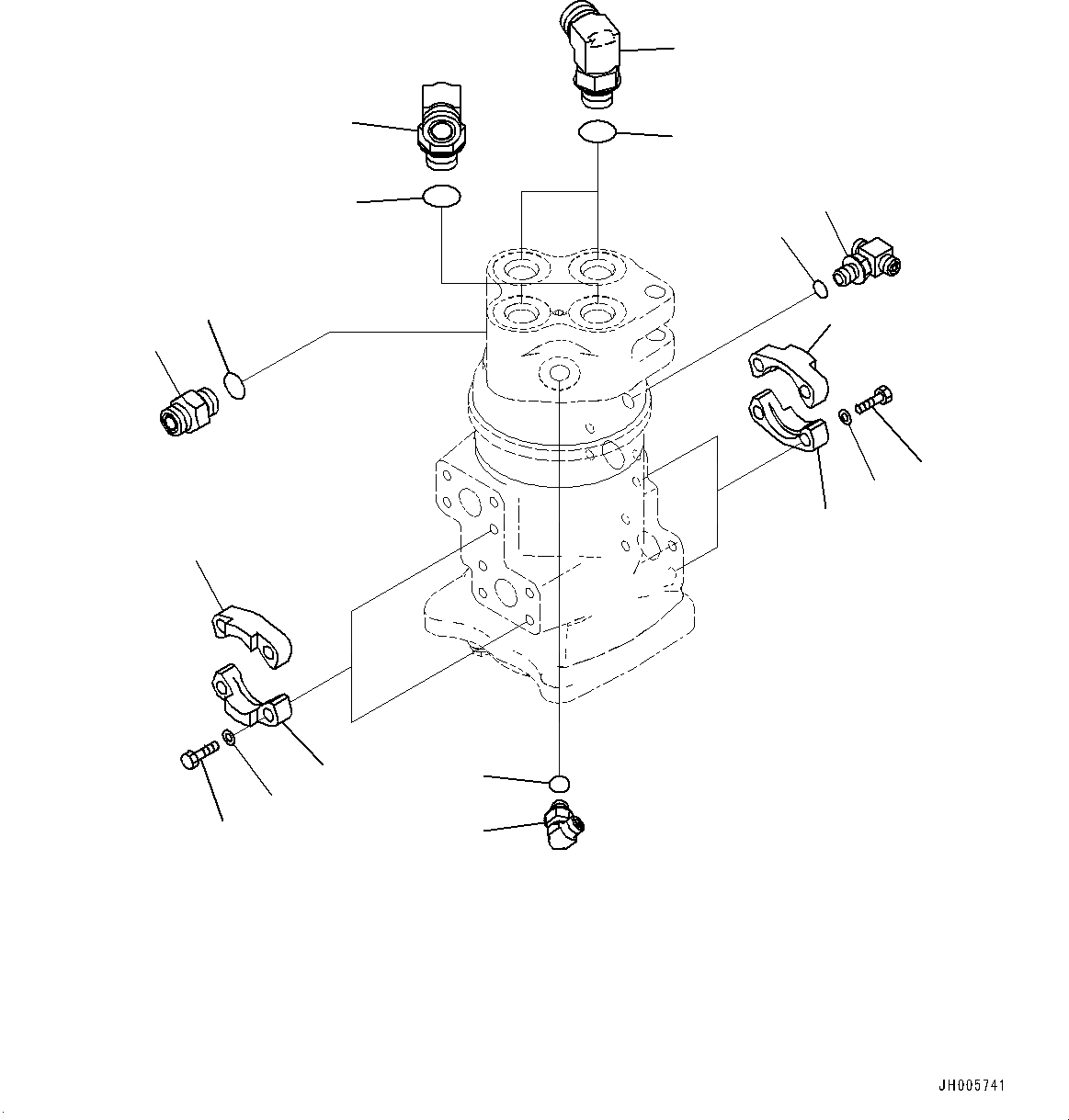 JH005741