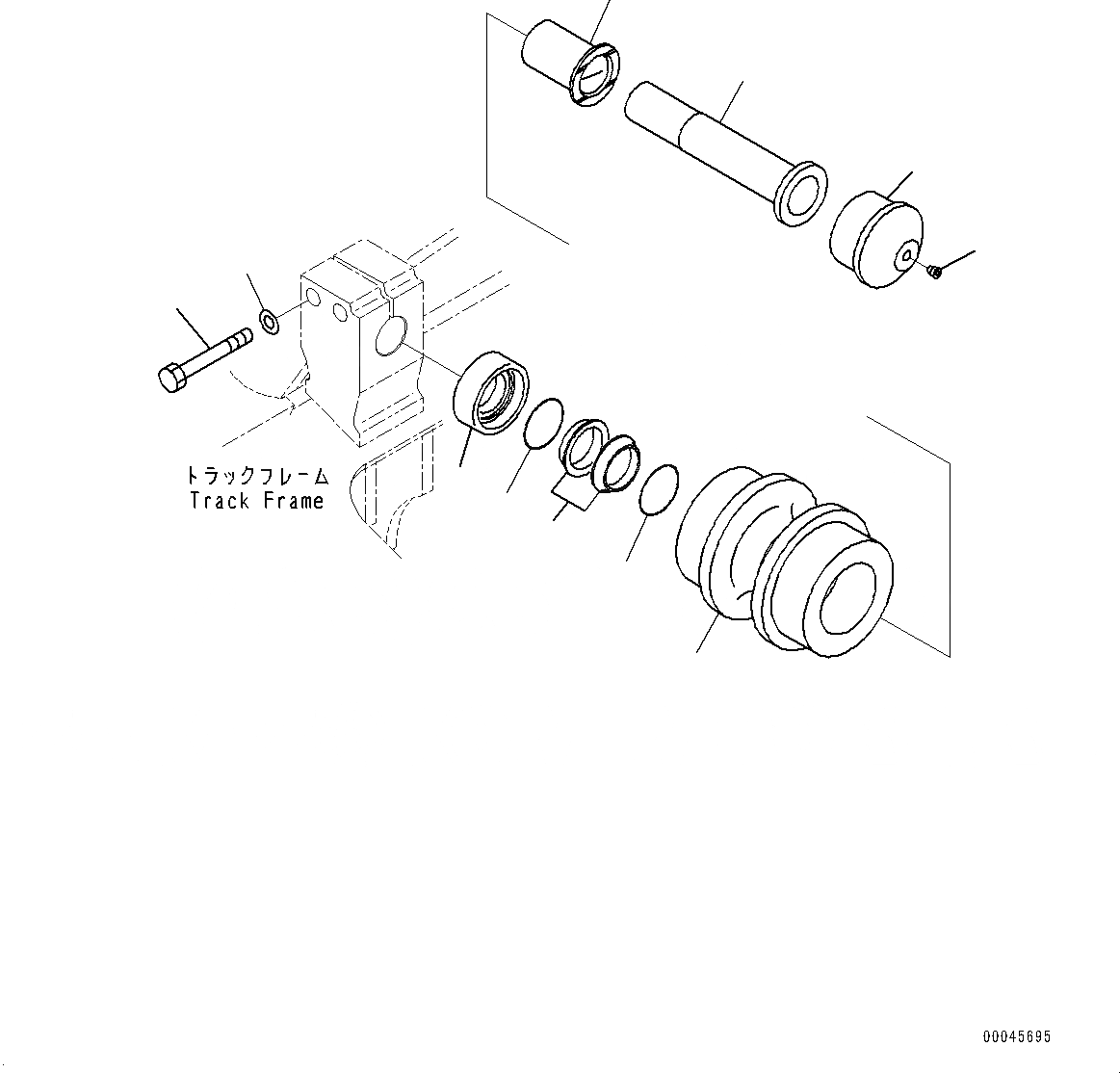 トラックフレーム
Track Frame

00045695