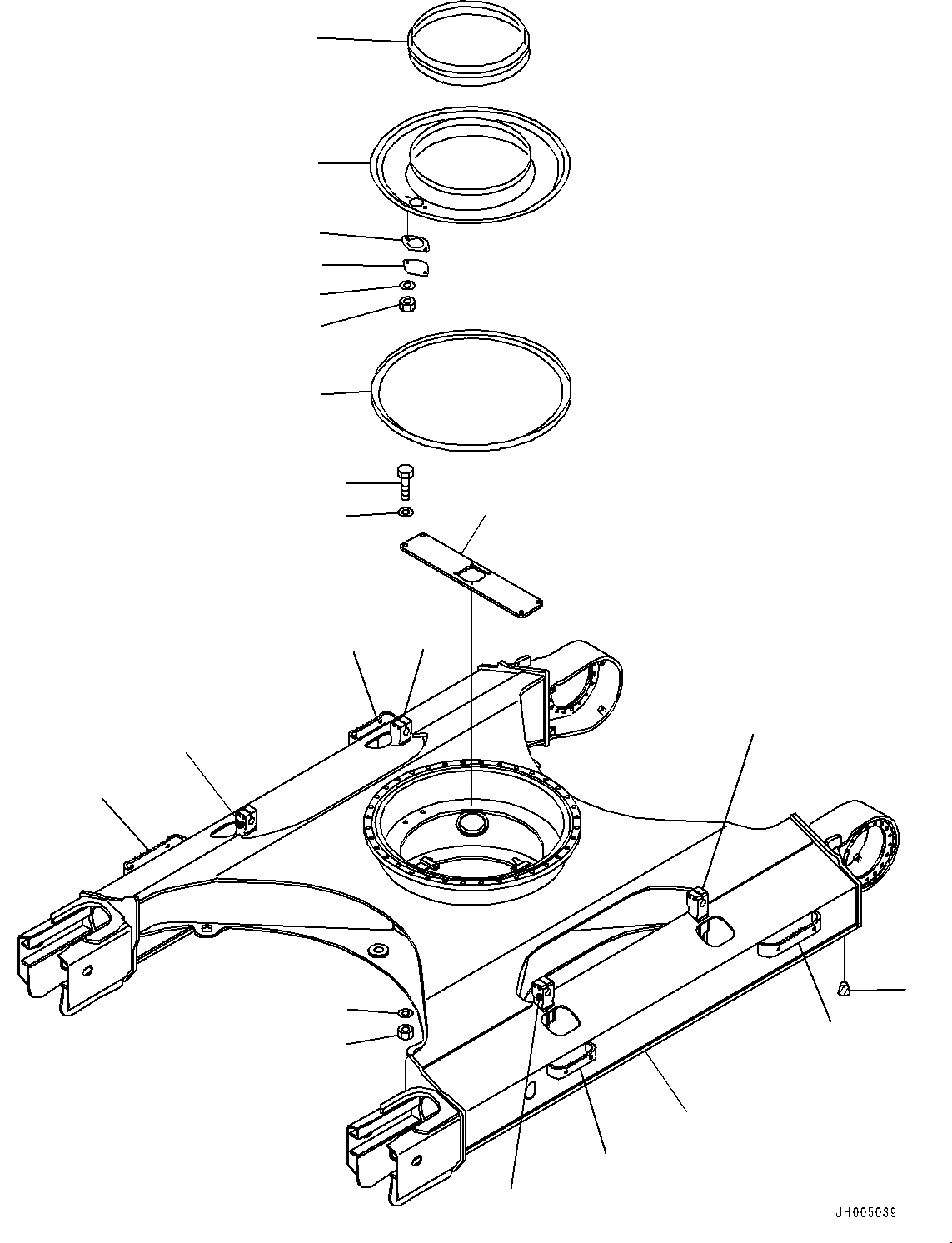 JH005039