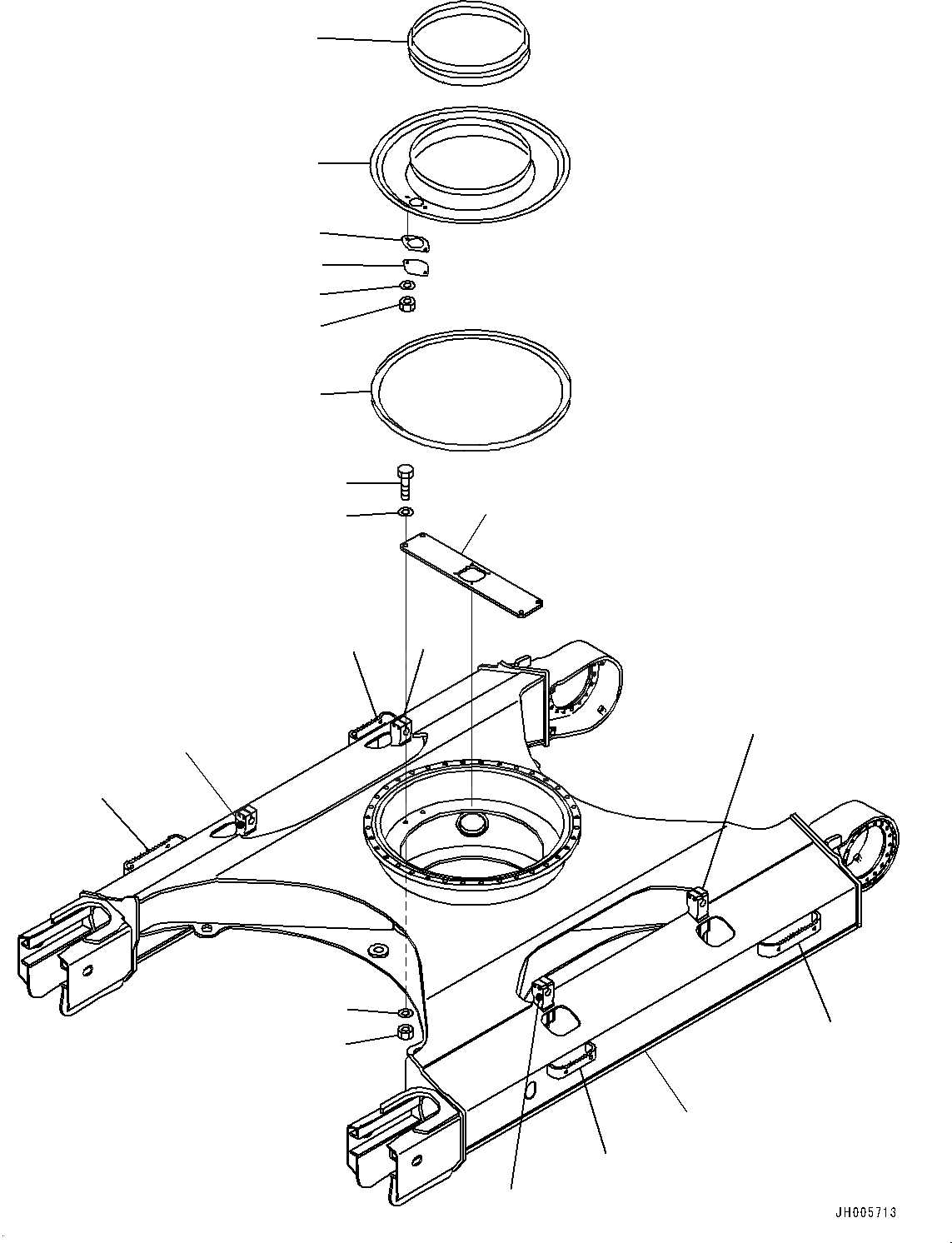 JH005713