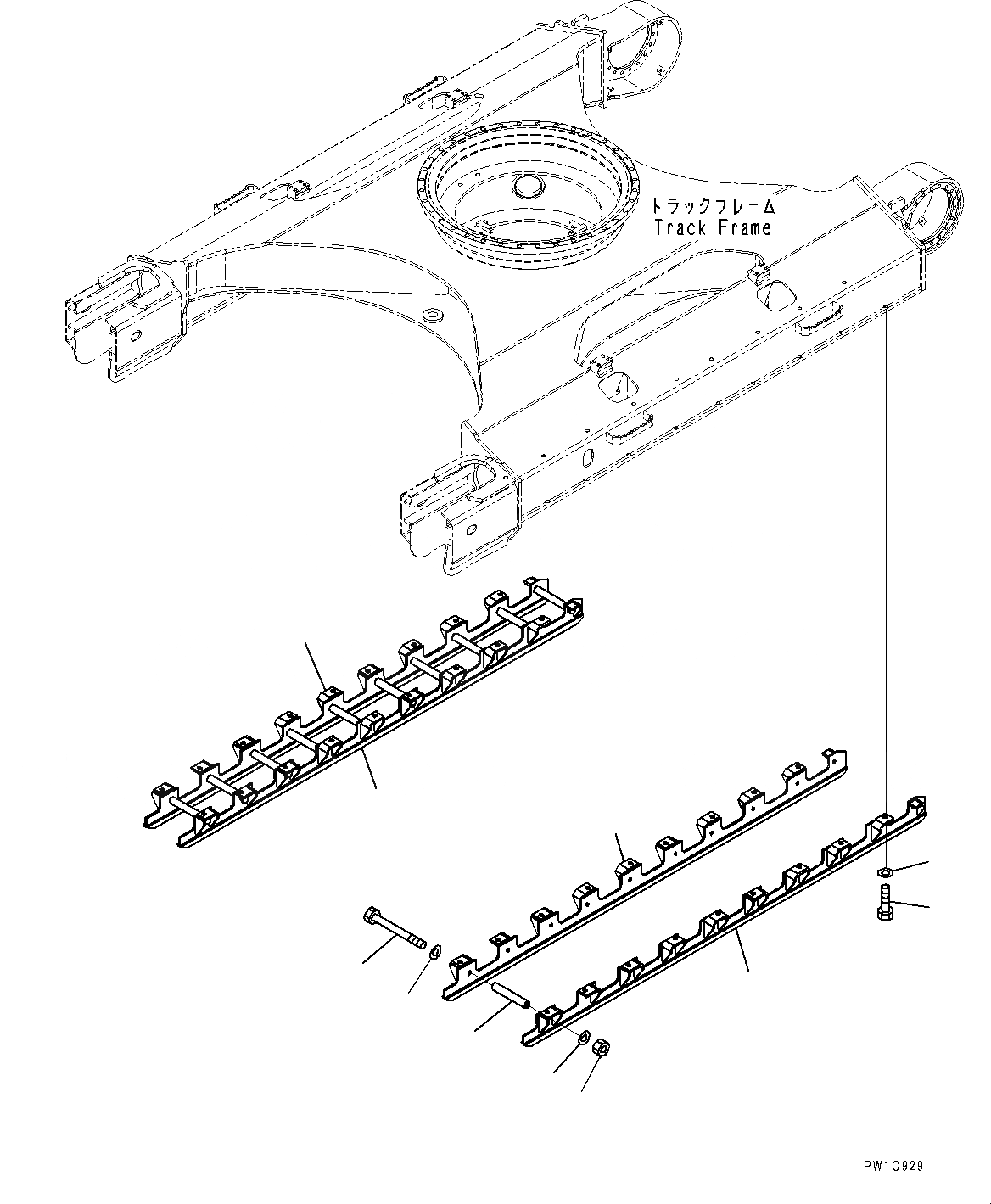 トラックフレーム
Track Frame

PW1C929