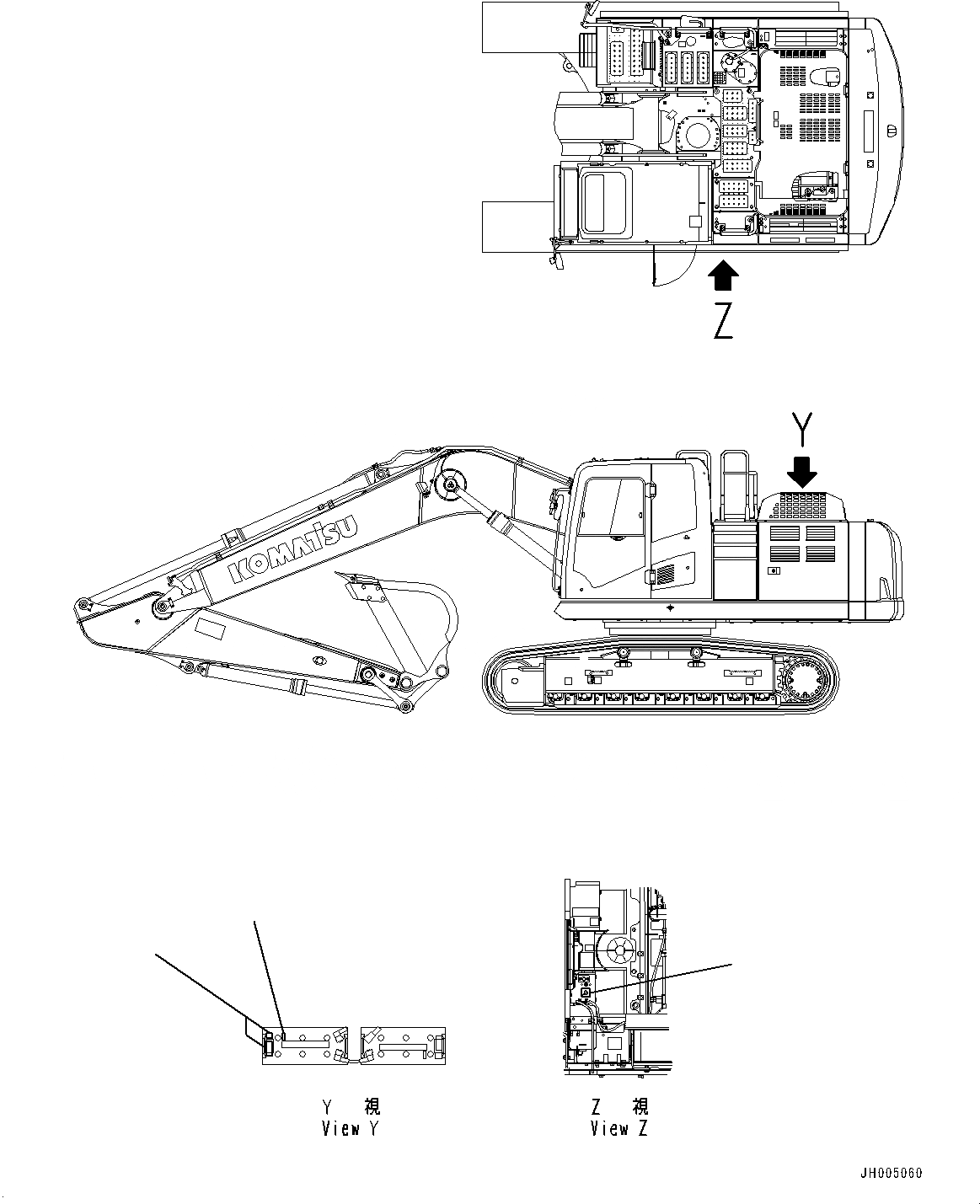 Z

Y

KOMATSU

Y 視
View Y

Z 視
View Z

JH005060