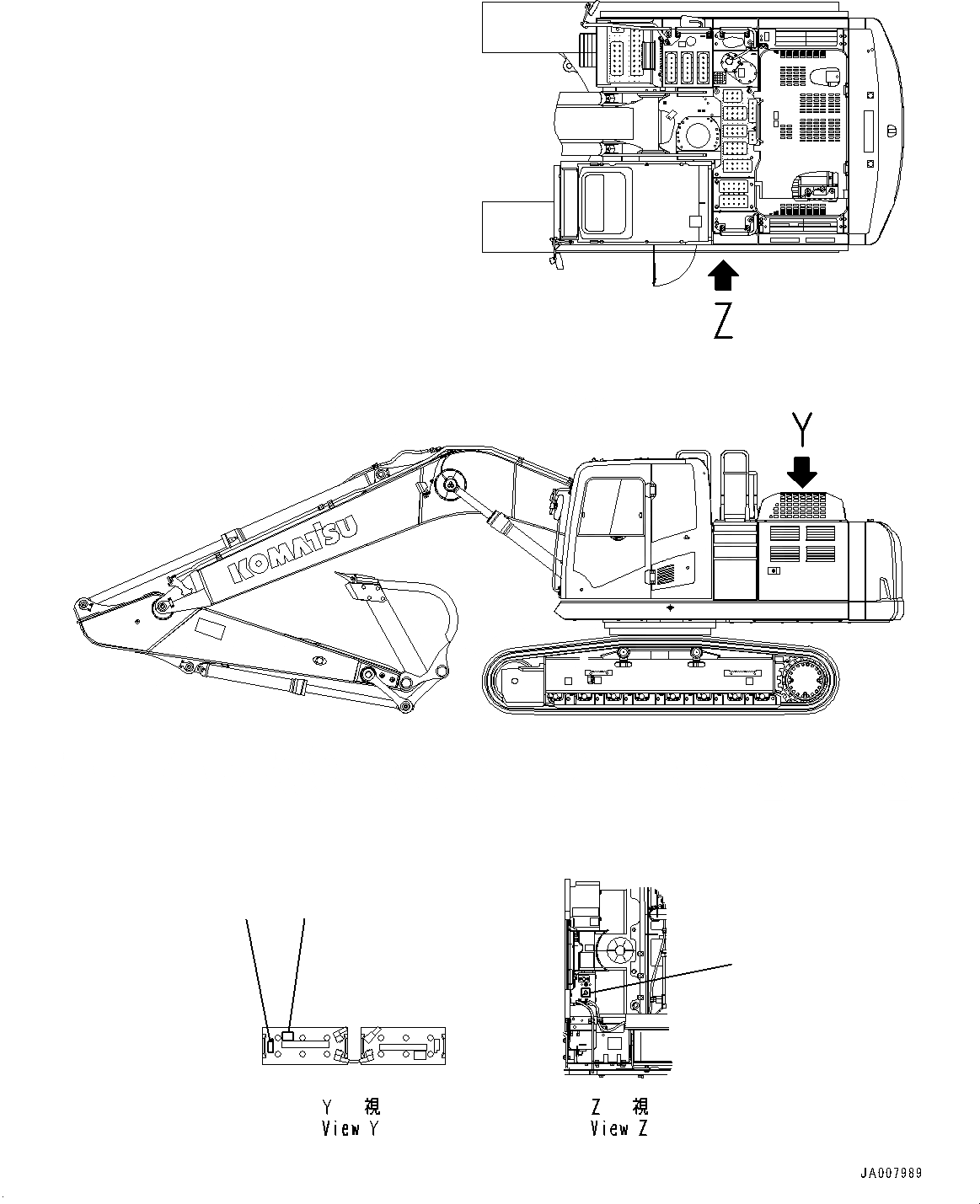 Z

Y

KOMATSU

Y 視
View Y

Z 視
View Z

JA007989