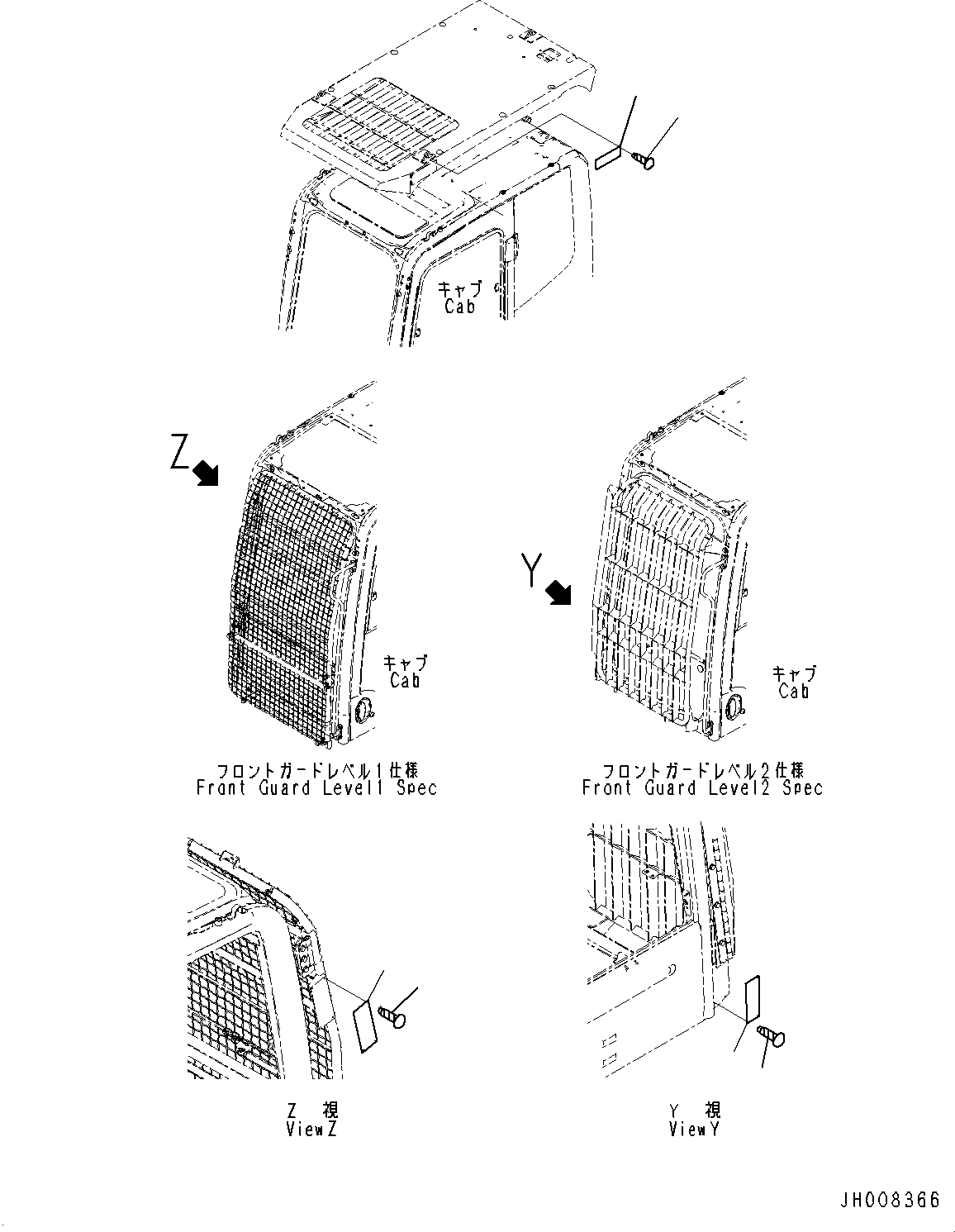 キャブ
Cab

Z

Y

キャブ
Cab

キャブ
Cab

フロントガードレベル1仕様
Front Guard Level1 Spec

フロントガードレベル2仕様
Front Guard Level2 Spec

Z 視
View Z

Y 視
View Y

JH008366