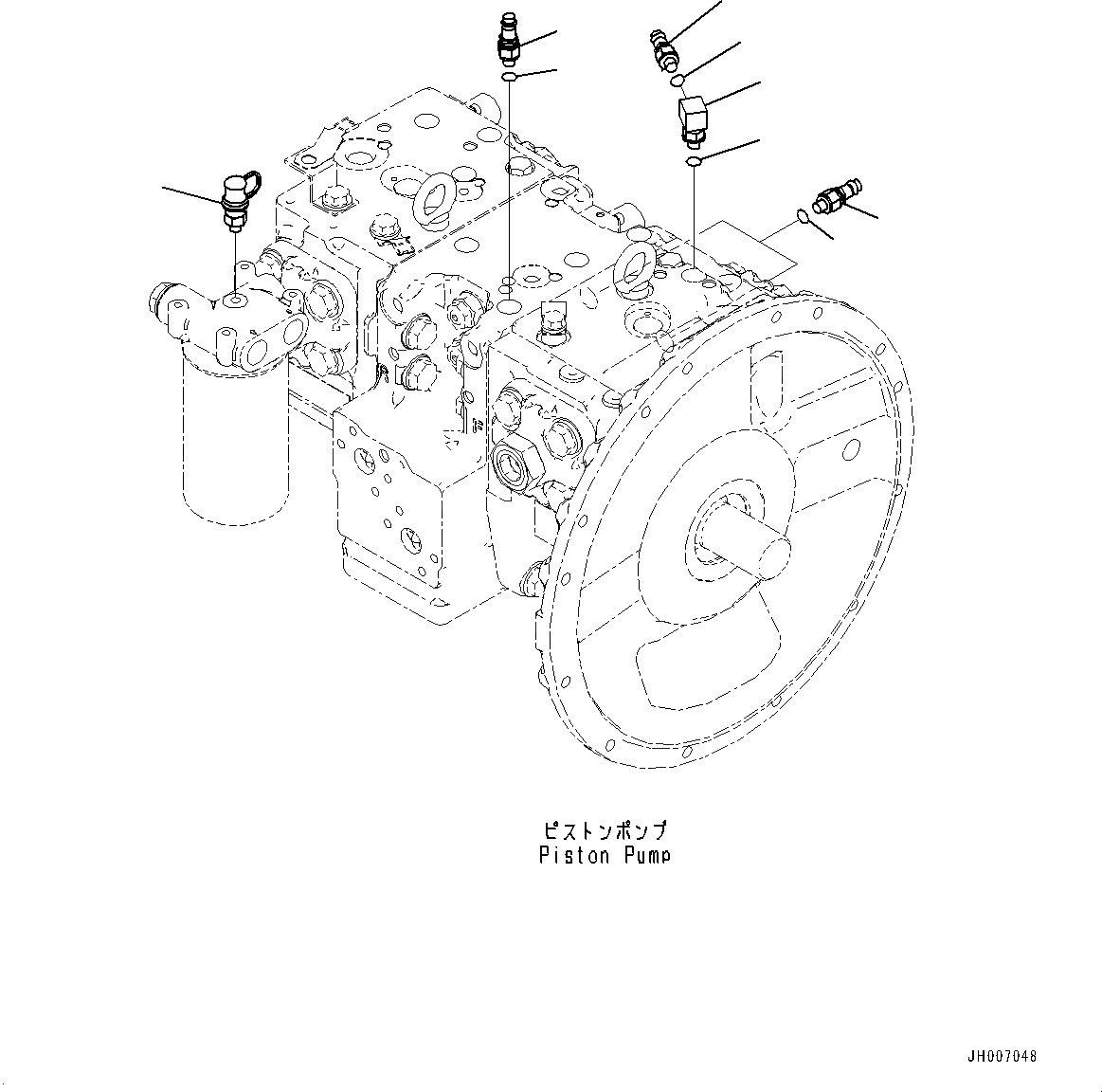 ピストンポンプ
Piston Pump

JH007048