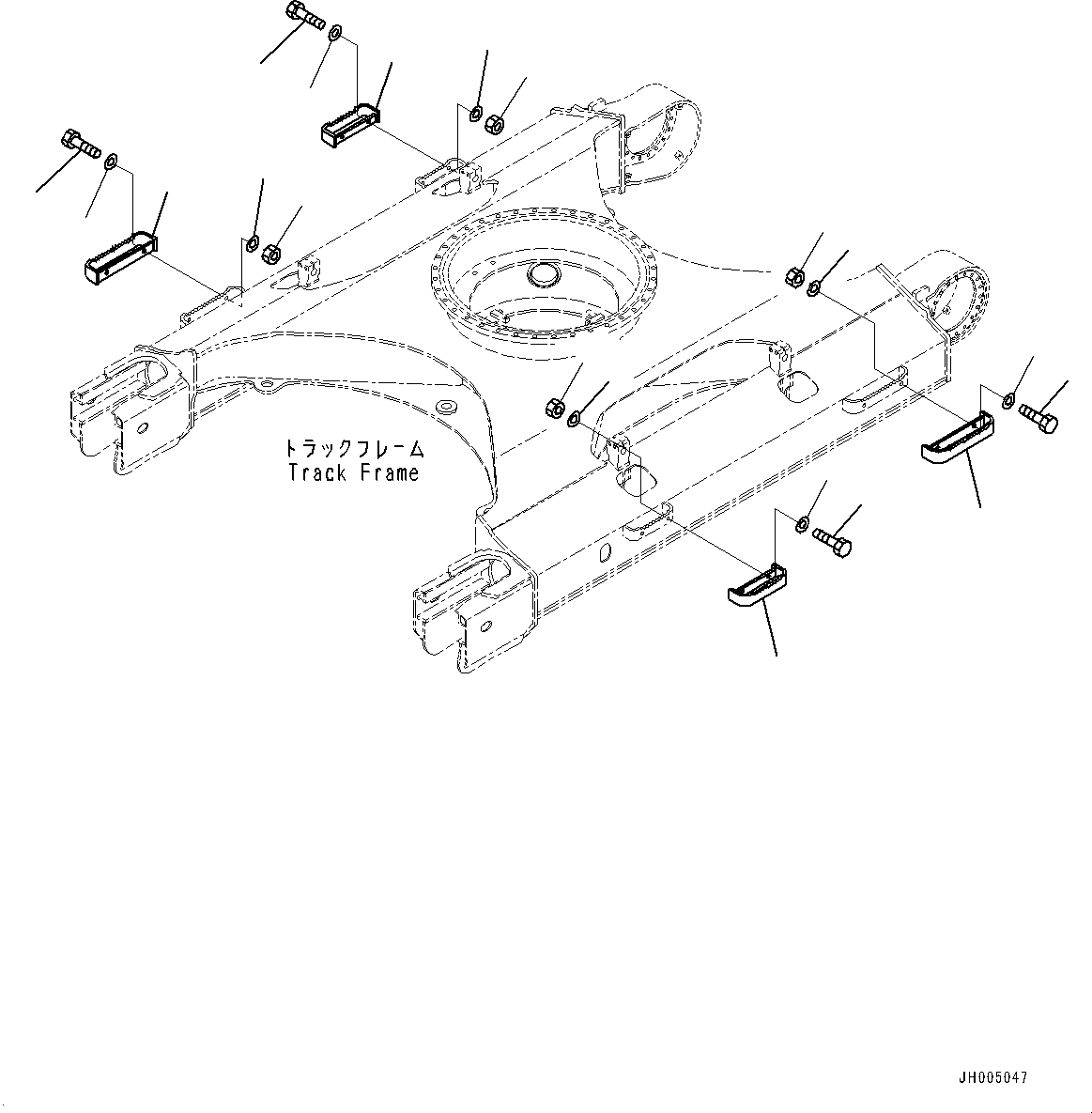 トラックフレーム
Track Frame

JH005047