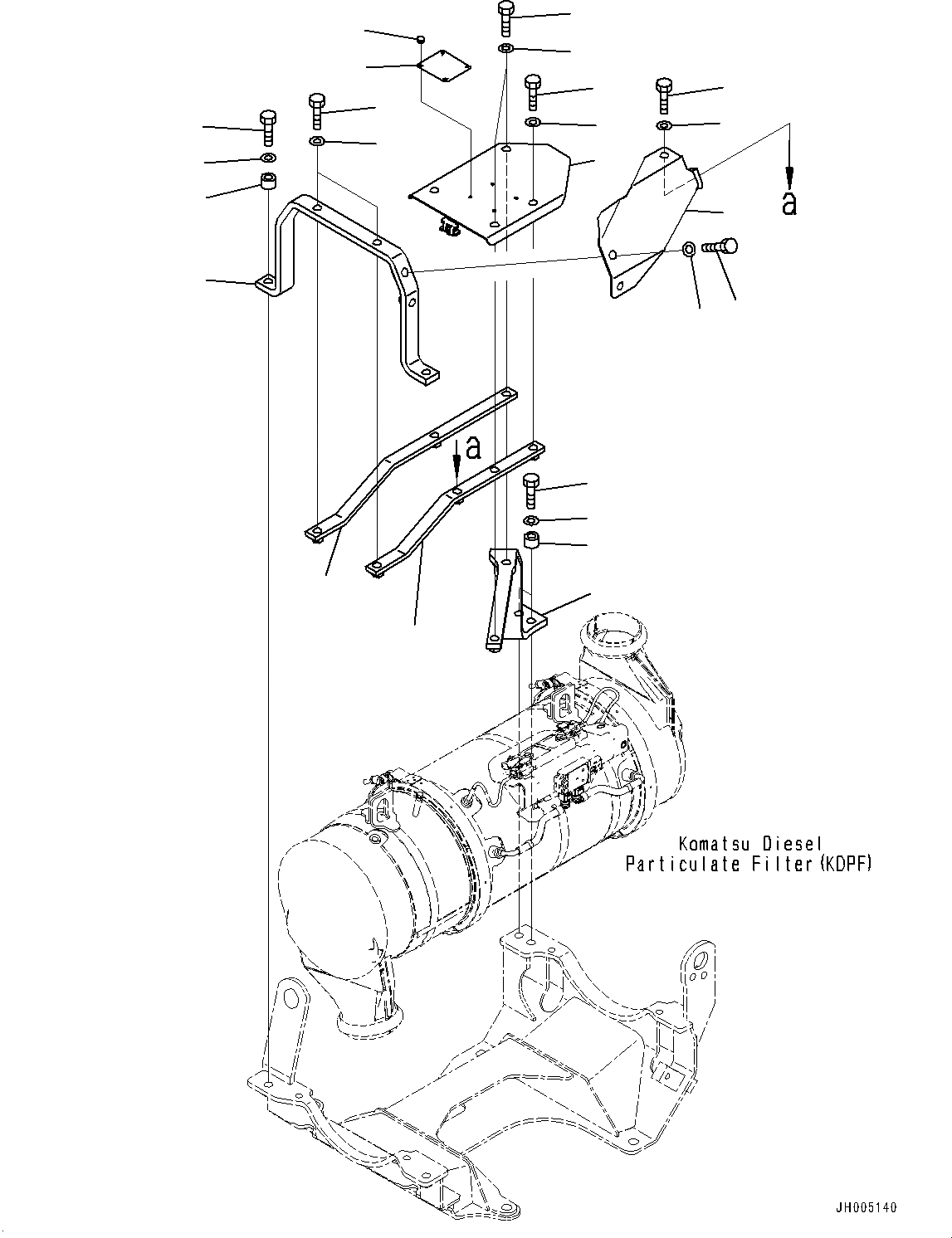 a

a

Komatsu Diesel
Particulate Filter (KDPF)

JH005140