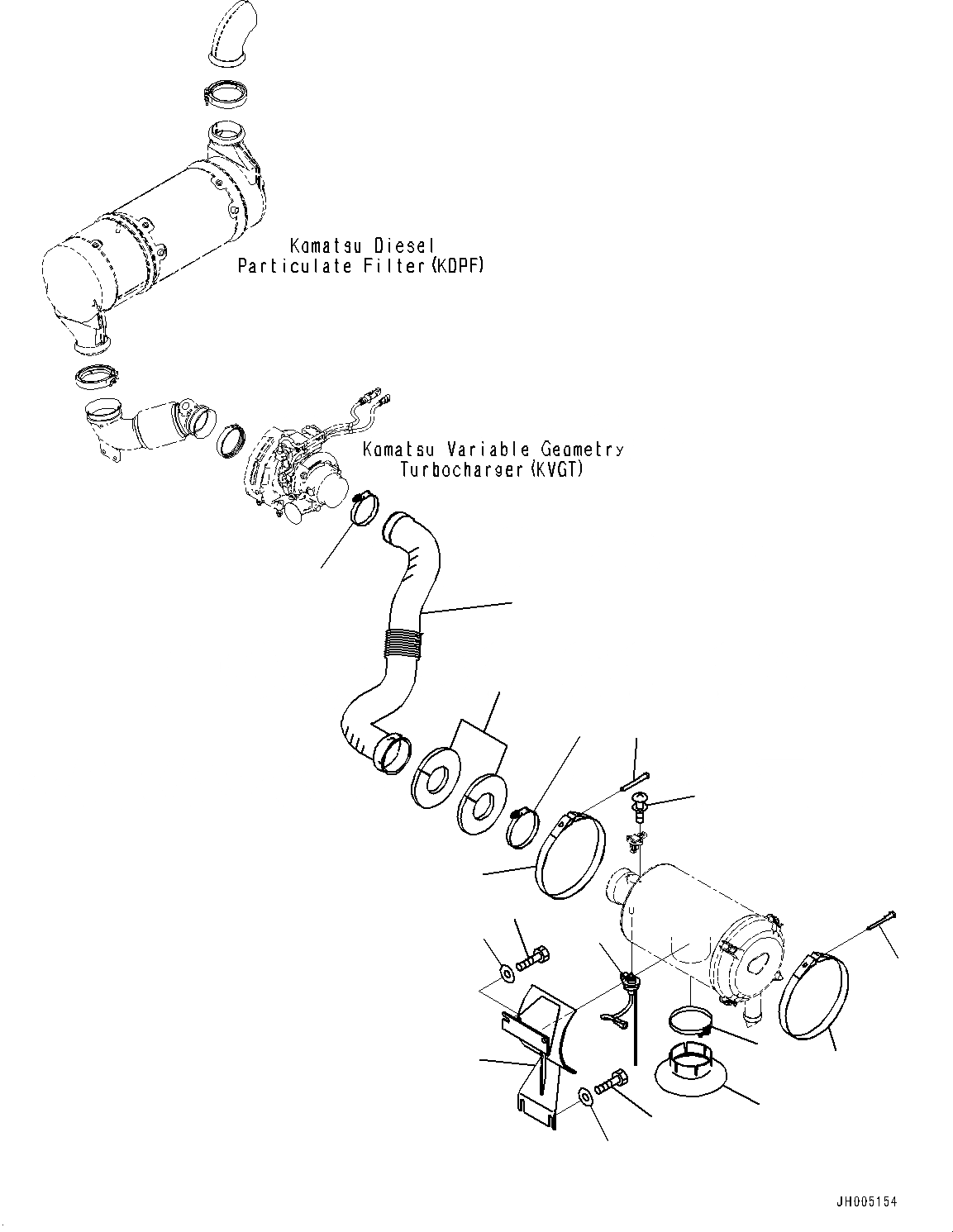 Komatsu Diesel
Particulate Filter (KDPF)

Komatsu Variable Geometry
Turbocharger (KVGT)

JH005154