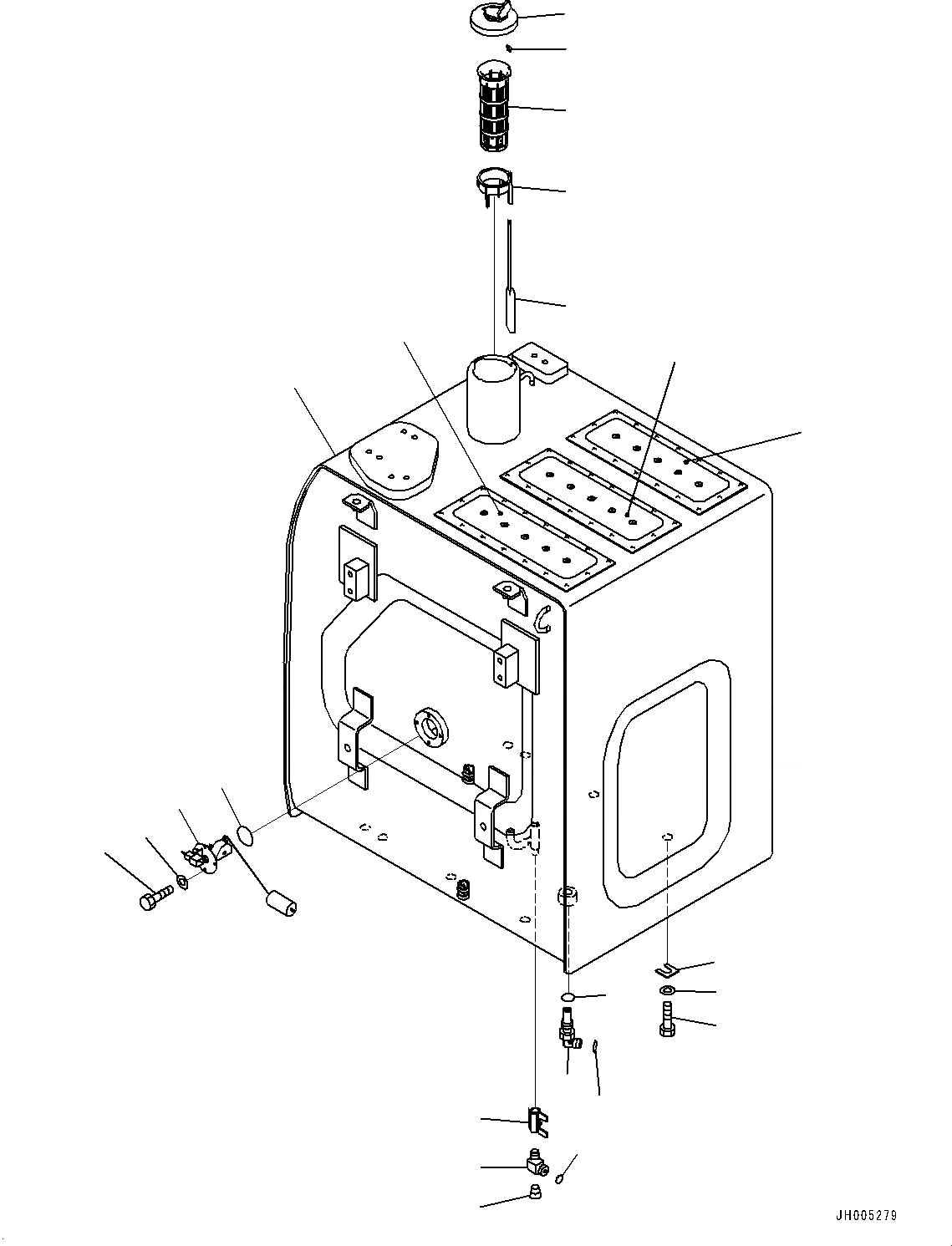 JH005279