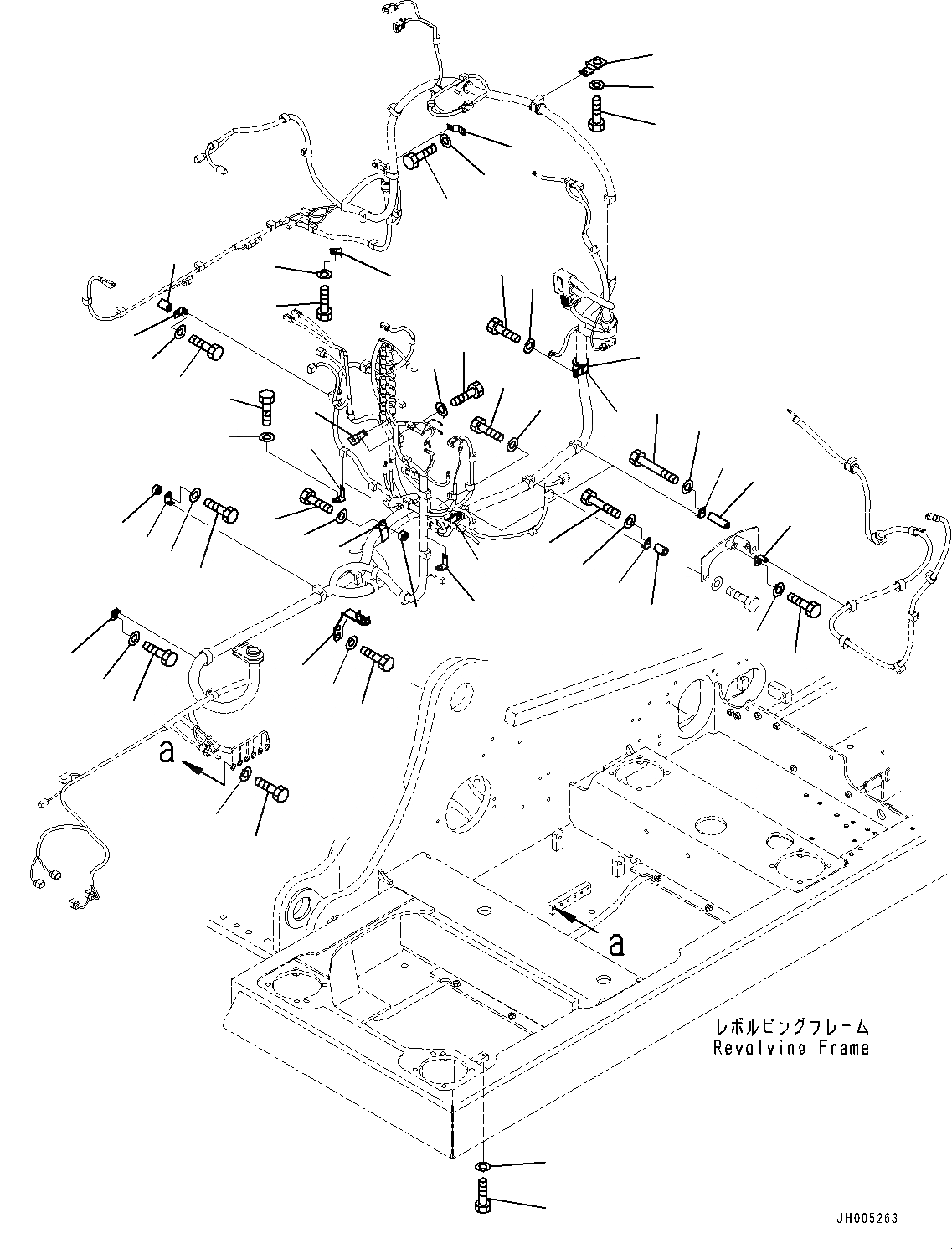 a

a

レボルビングフレーム
Revolving Frame

JH005263