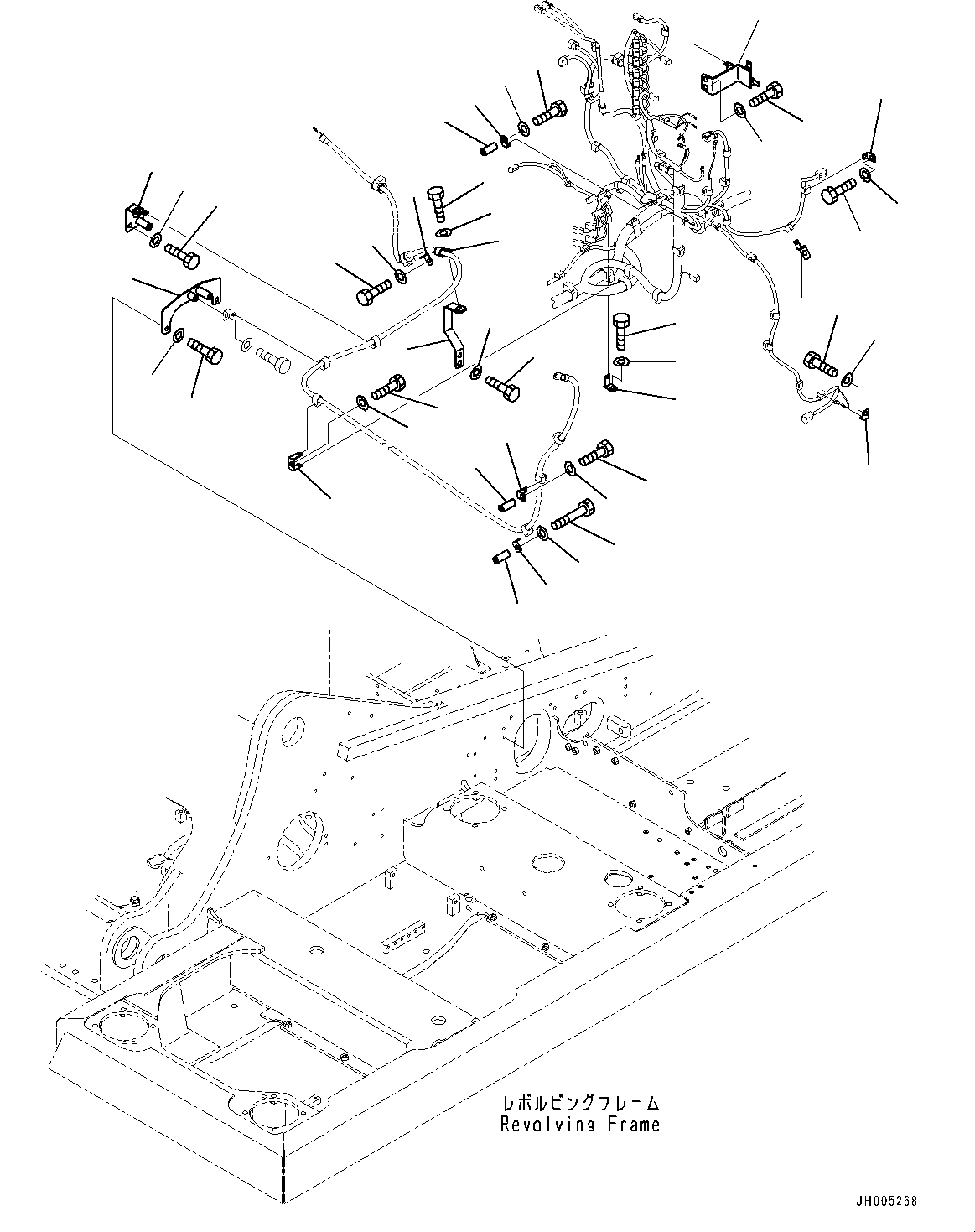 レボルビングフレーム
Revolving Frame

JH005268