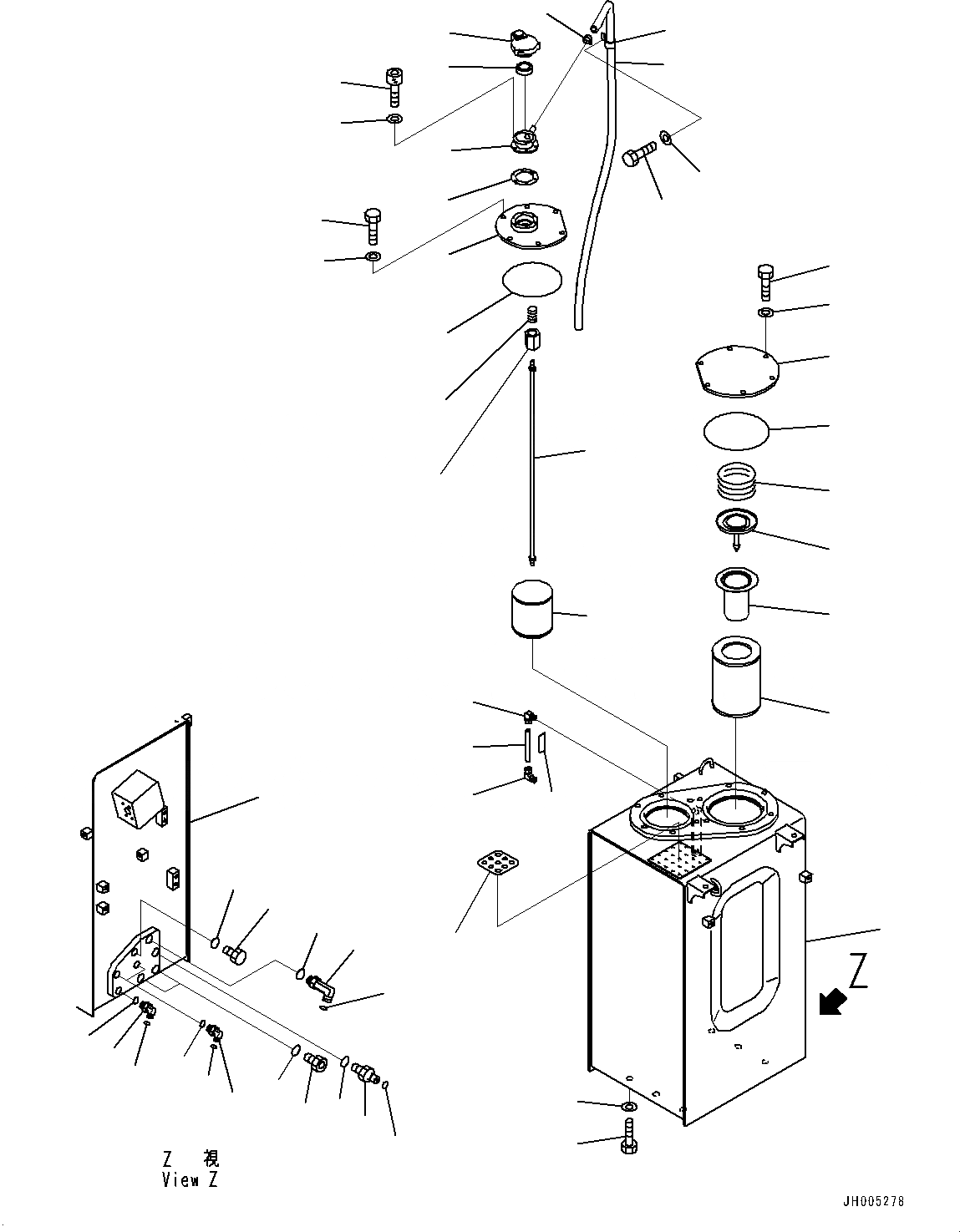 Z

Z 視
View Z

JH005278