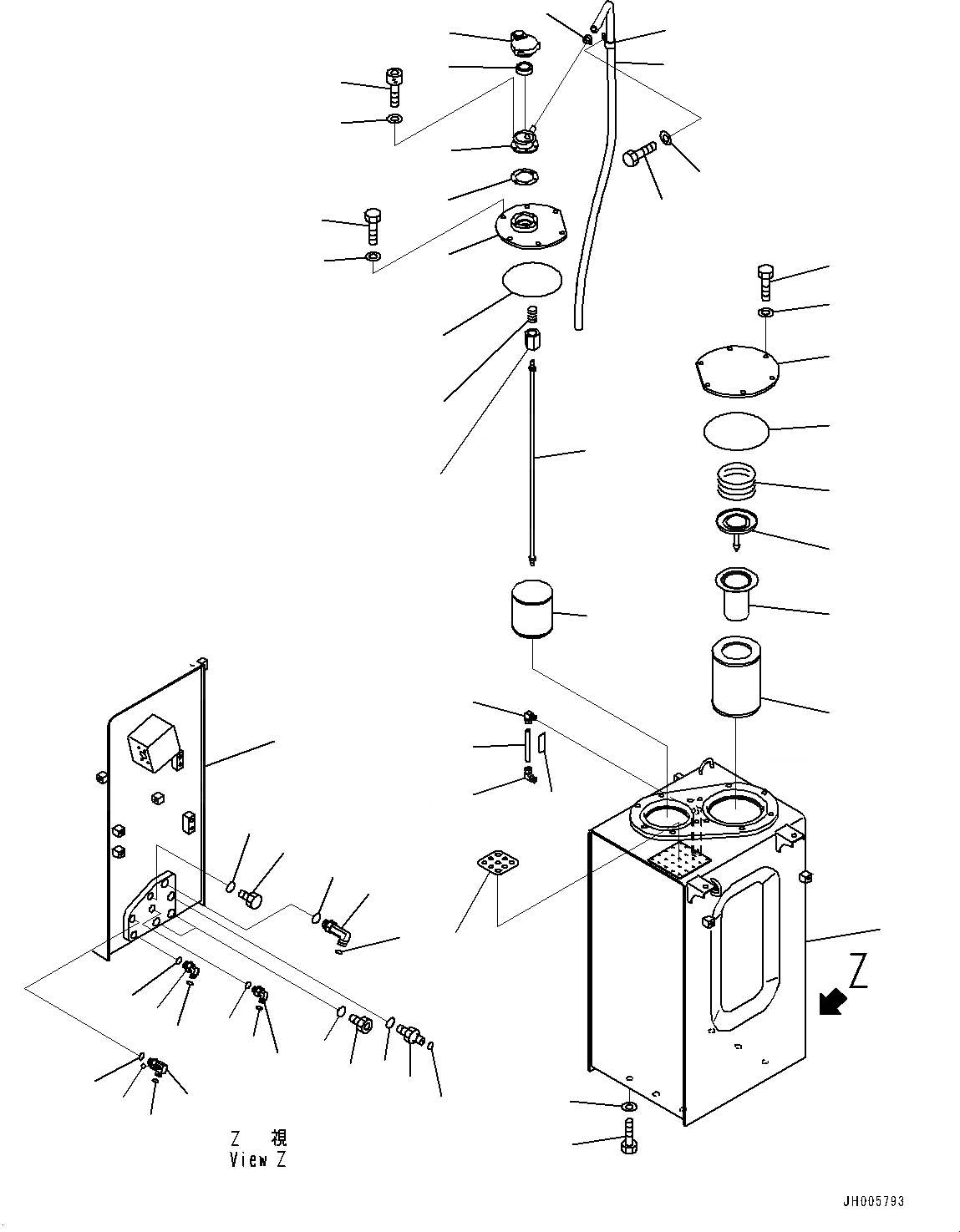 Z

Z 視
View Z

JH005793