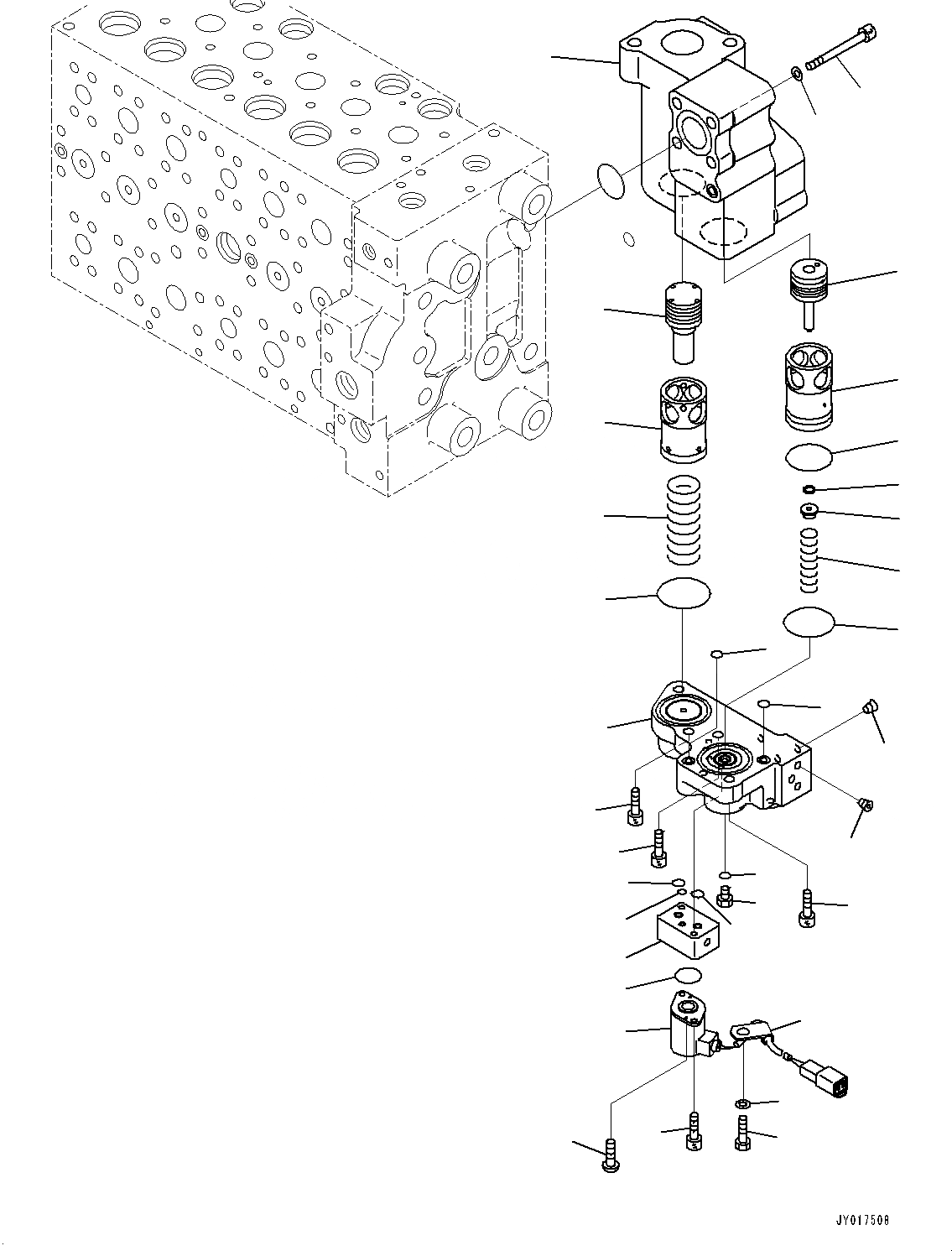 JY017508