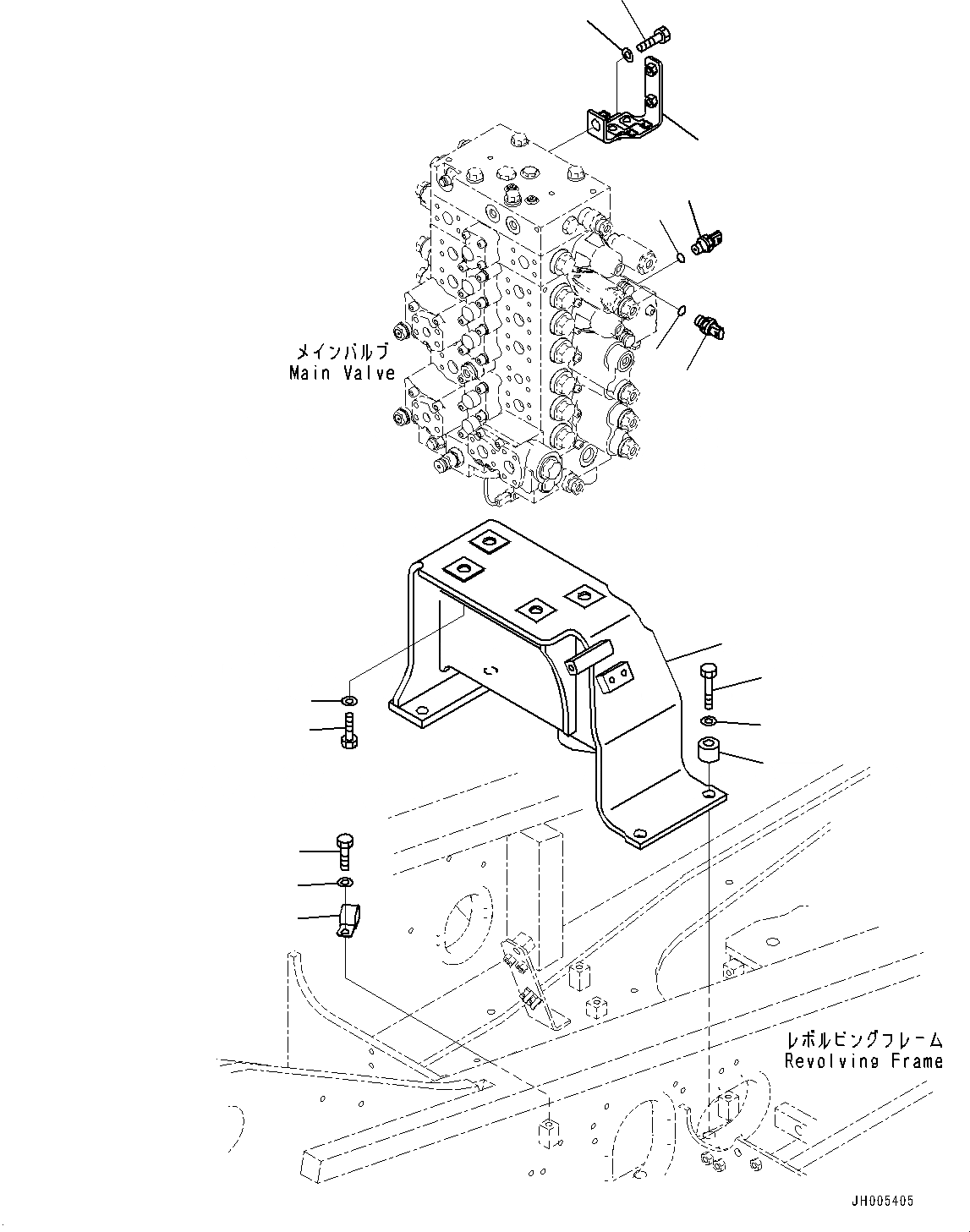 メインバルブ
Main Valve

レボルビングフレーム
Revolving Frame

JH005405