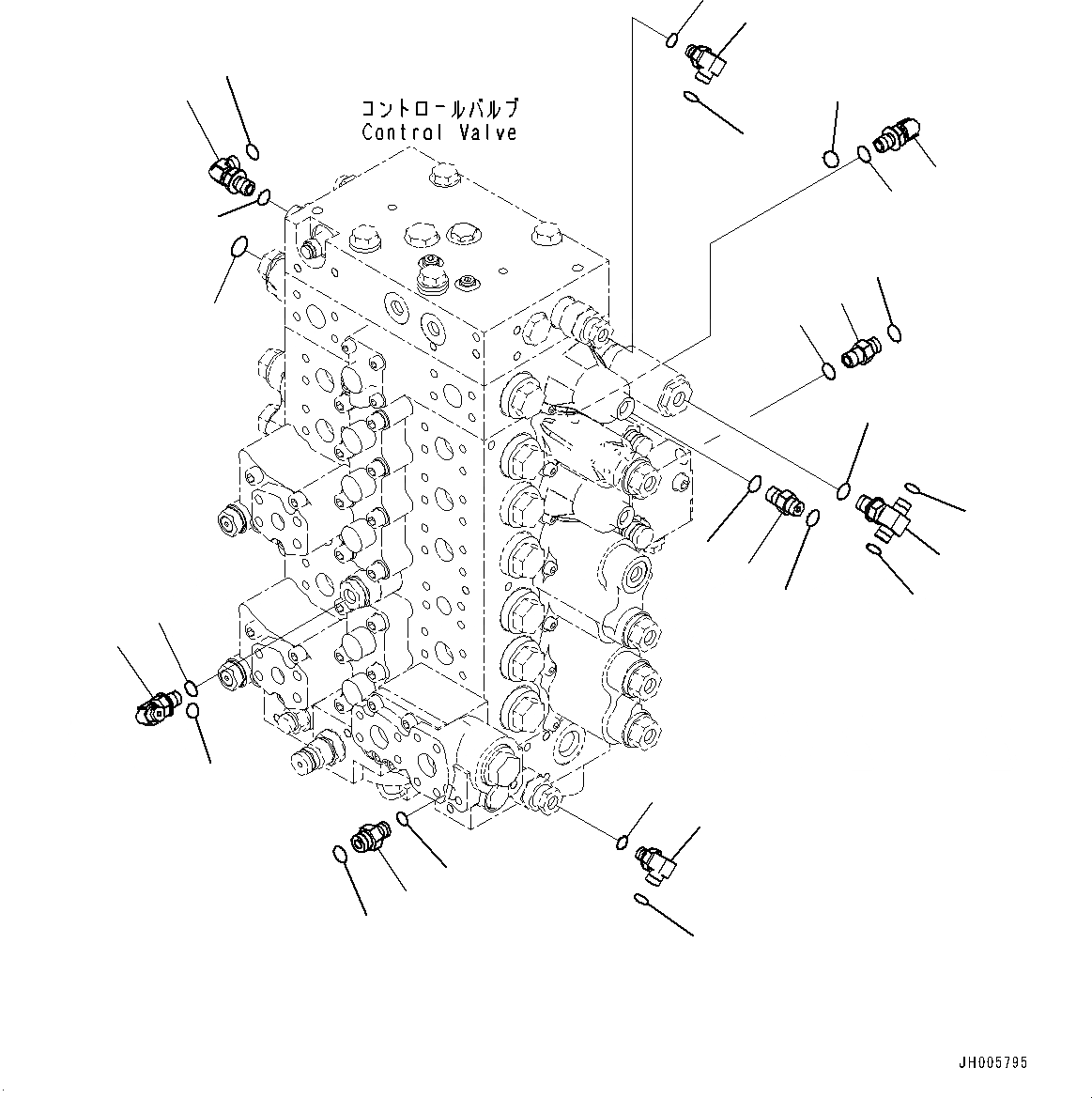 コントロールバルブ
Control Valve

JH005795