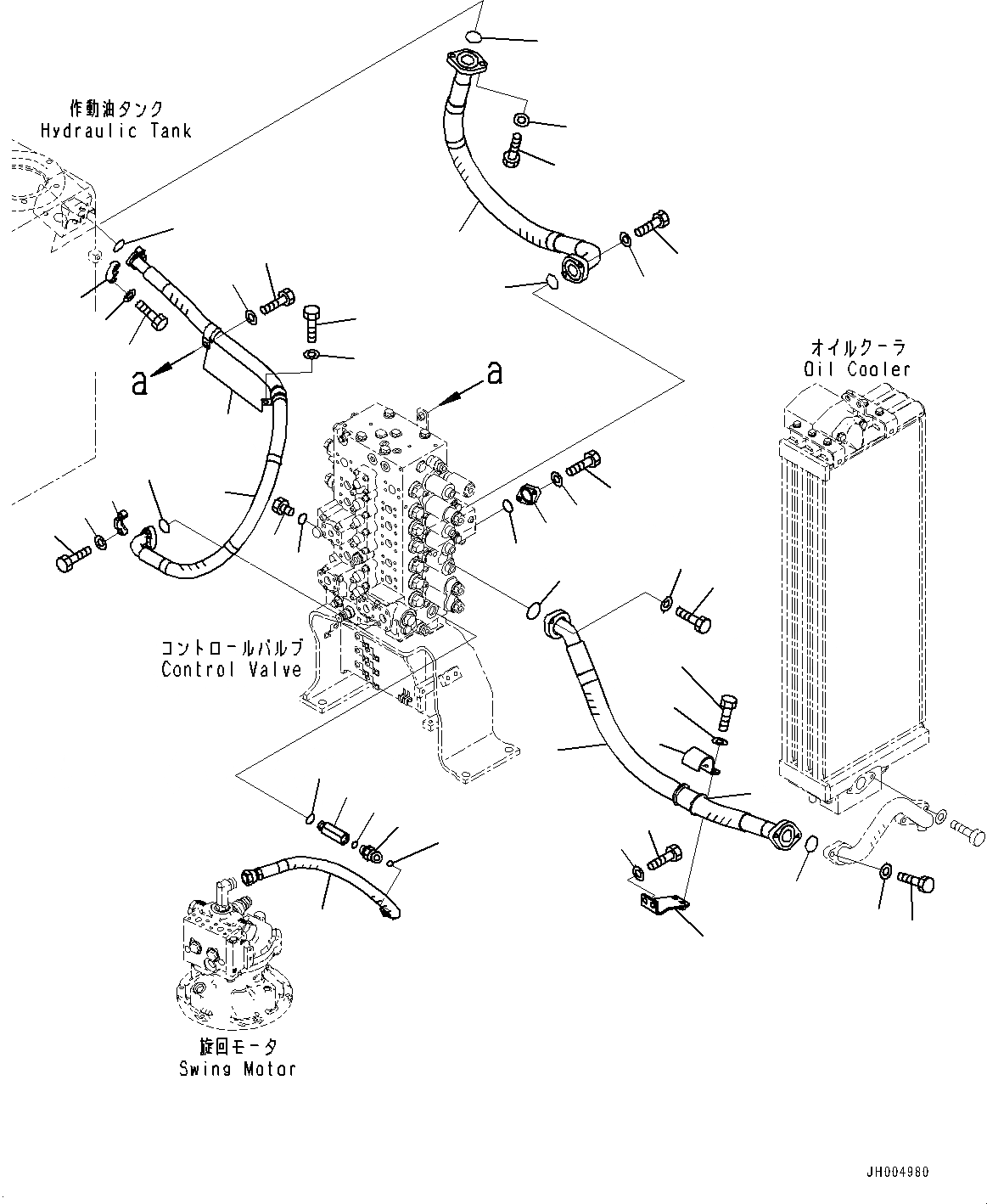 作動油タンク
Hydraulic Tank

a

a

オイルクーラ
Oil Cooler

コントロールバルブ
Control Valve

旋回モータ
Swing Motor

JH004980