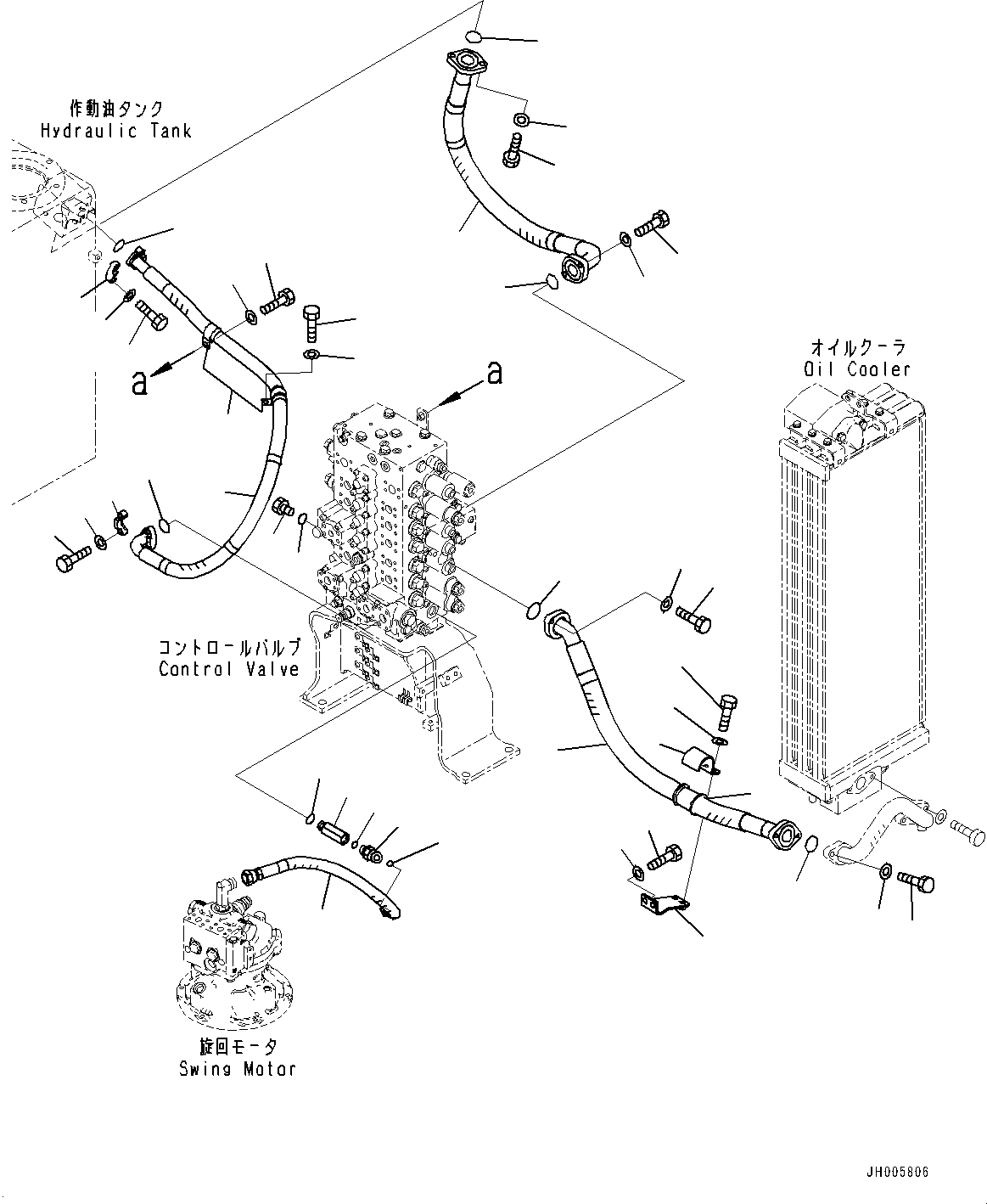 作動油タンク
Hydraulic Tank

a

a

オイルクーラ
Oil Cooler

コントロールバルブ
Control Valve

旋回モータ
Swing Motor

JH005806