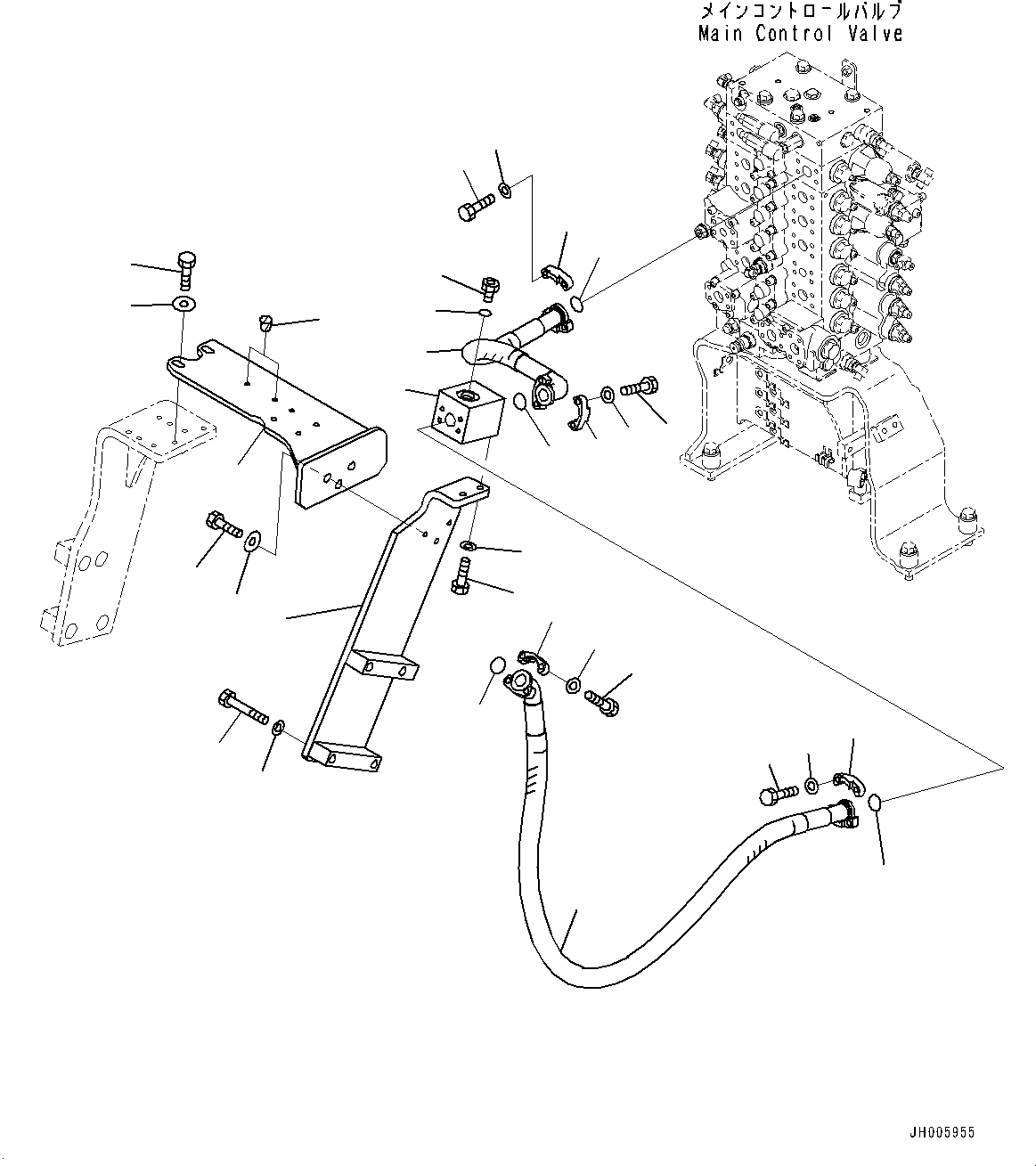 メインコントロールバルブ
Main Control Valve

JH005955