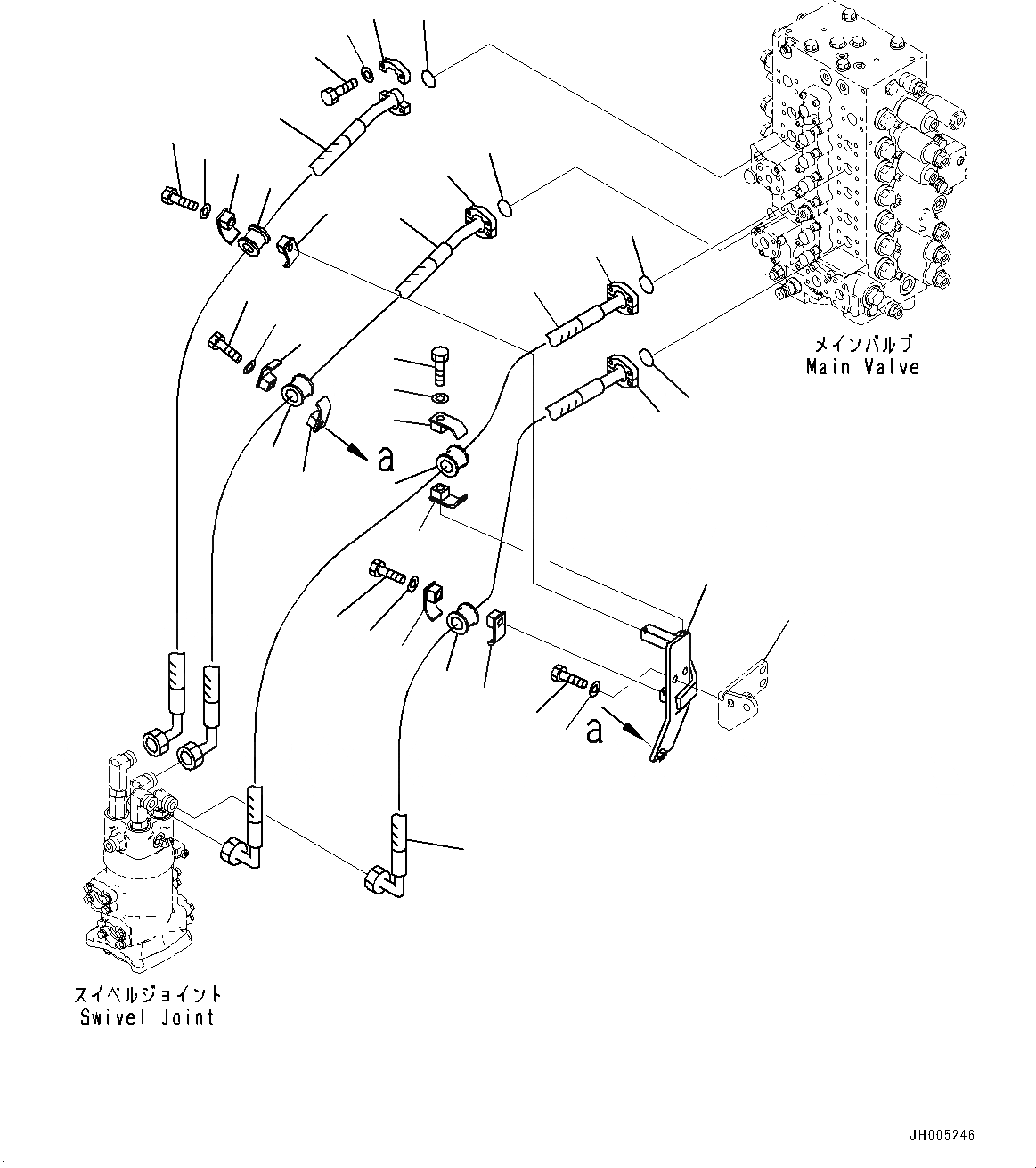 メインバルブ
Main Valve

a

a

スイベルジョイント
Swivel Joint

JH005246