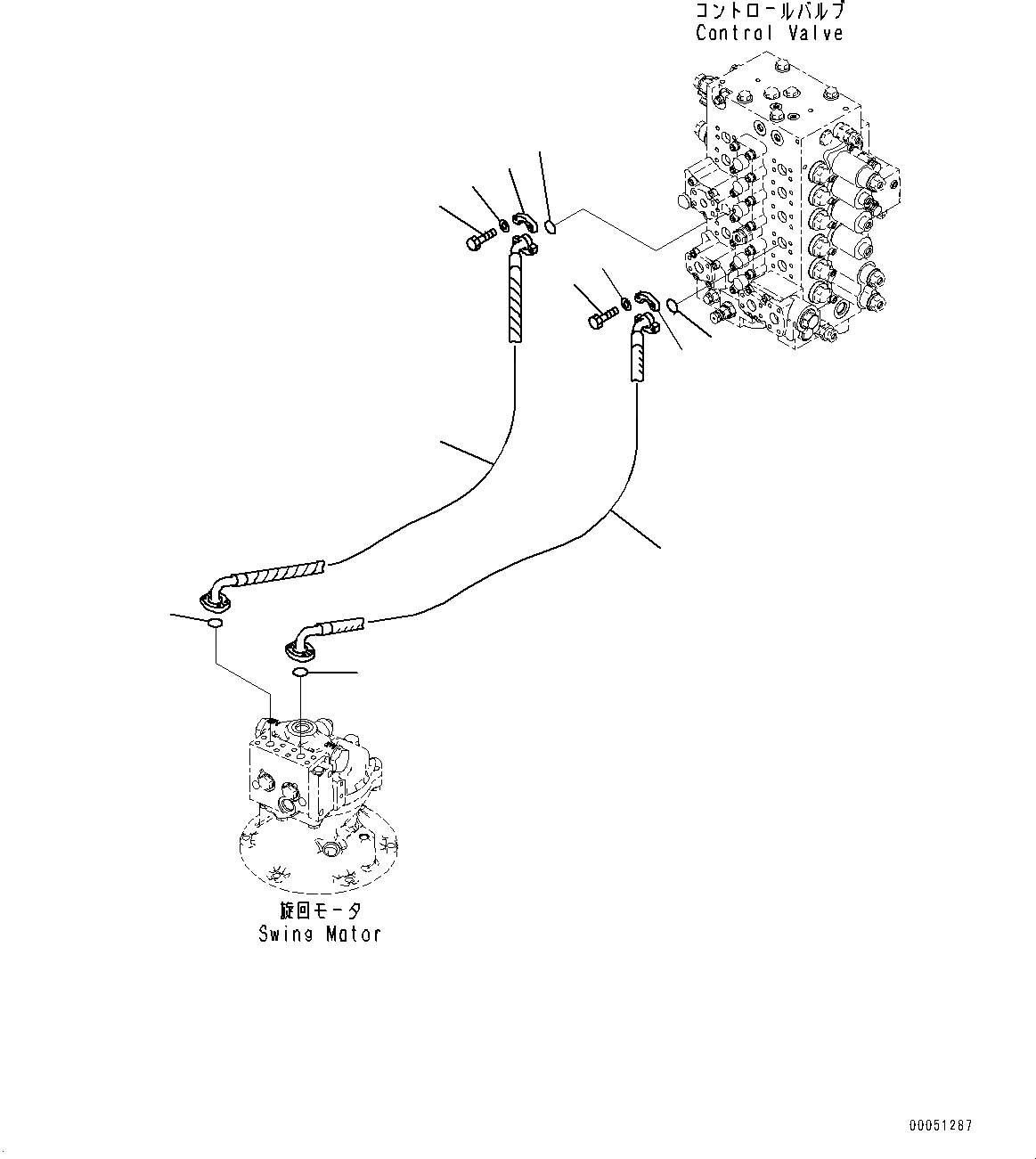 コントロールバルブ
Control Valve

旋回モータ
Swing Motor

00051287